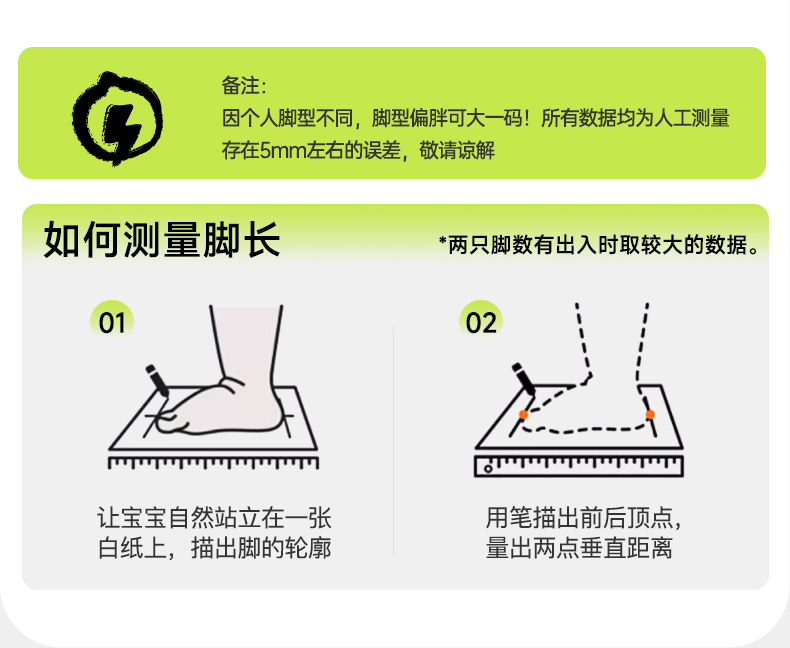 备注:
因个人脚型不同，脚型偏胖可大一码！所有数据均为人工测量存在5mm左右的误差，敬请谅解

如何测量脚长

*两只脚数有出入时取较大的数据。

01

让宝宝自然站立在一张白纸上，描出脚的轮廓

02

用笔描出前后顶点，量出两点垂直距离