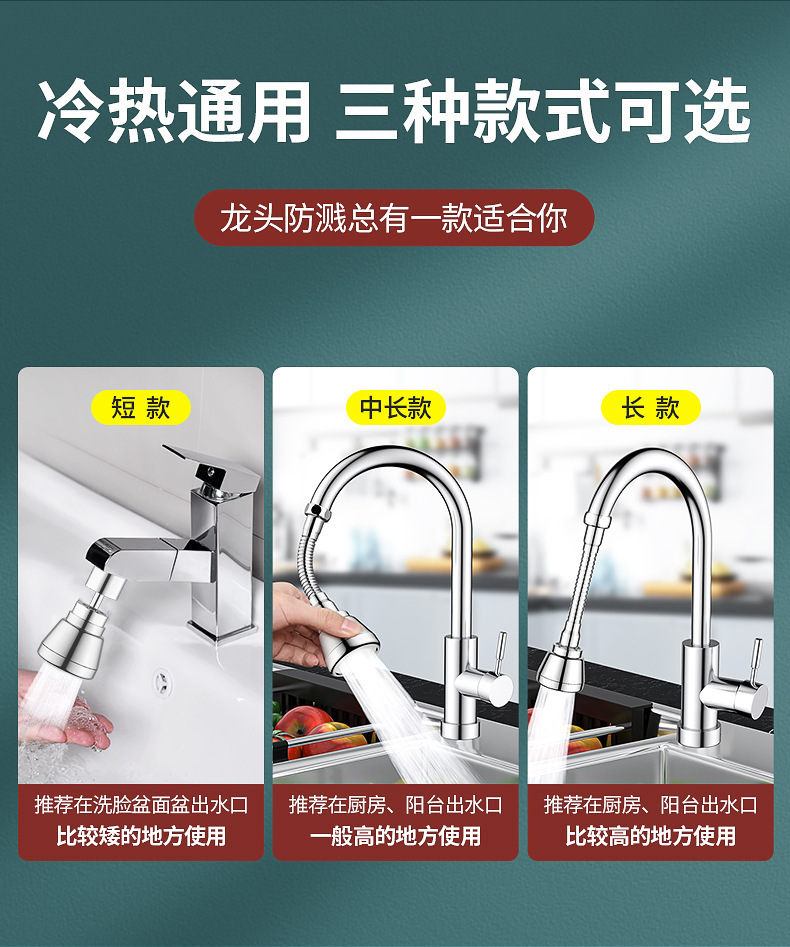 冷热通用 三种款式可选

龙头防溅总有一款适合你

短 款

推荐在洗脸盆面盆出水口
比较矮的地方使用

中长款

推荐在厨房、阳台出水口
一般高的地方使用

长 款

推荐在厨房、阳台出水口
比较高的地方使用