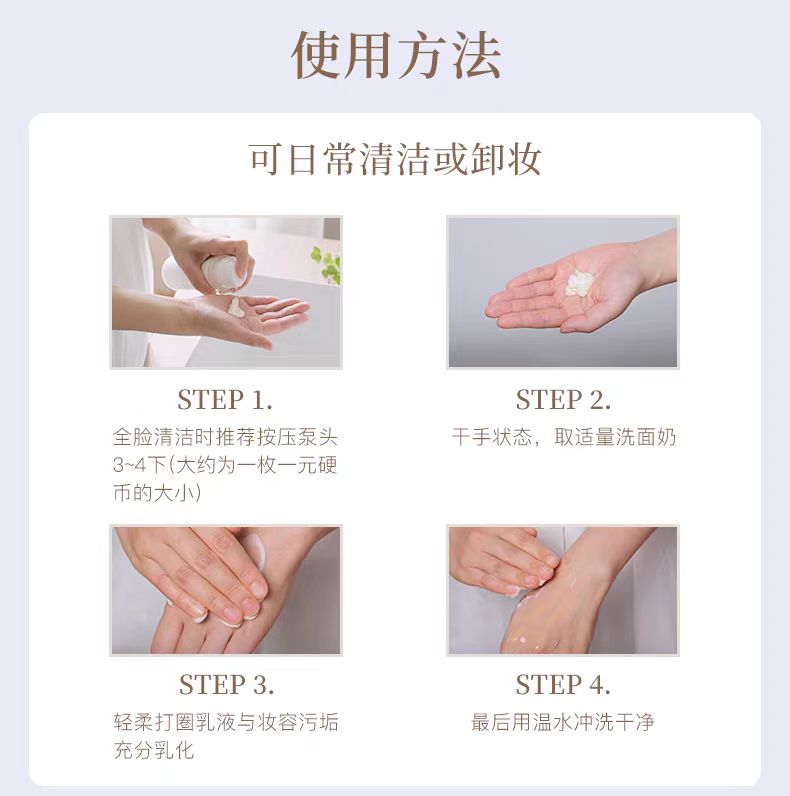 使用方法

可日常清洁或卸妆

STEP 1.
全脸清洁时推荐按压泵头3~4下(大约为一枚一元硬币的大小)

STEP 2.
干手状态，取适量洗面奶

STEP 3.
轻柔打圈乳液与妆容污垢充分乳化

STEP 4.
最后用温水冲洗干净