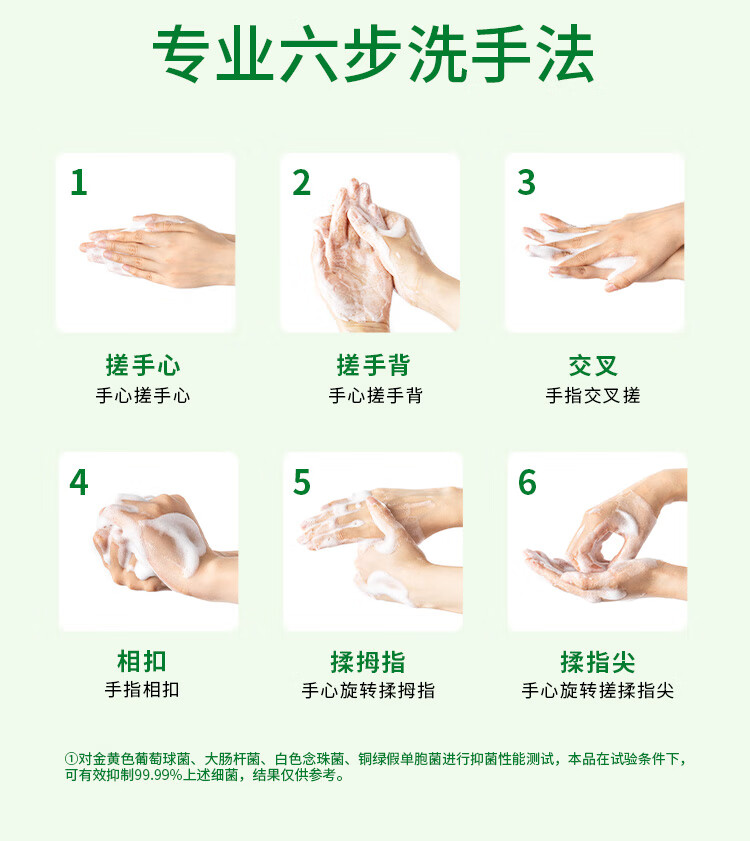 专业六步洗手法

1

搓手心
手心搓手心

2

搓手背
手心搓手背

3

交叉
手指交叉搓

4

相扣
手指相扣

5

揉拇指
手心旋转揉拇指

6

揉指尖
手心旋转搓揉指尖

①对金黄色葡萄球菌、大肠杆菌、白色念珠菌、铜绿假单胞菌进行抑菌性能测试，本品在试验条件下，可有效抑制99.99%上述细菌，结果仅供参考。