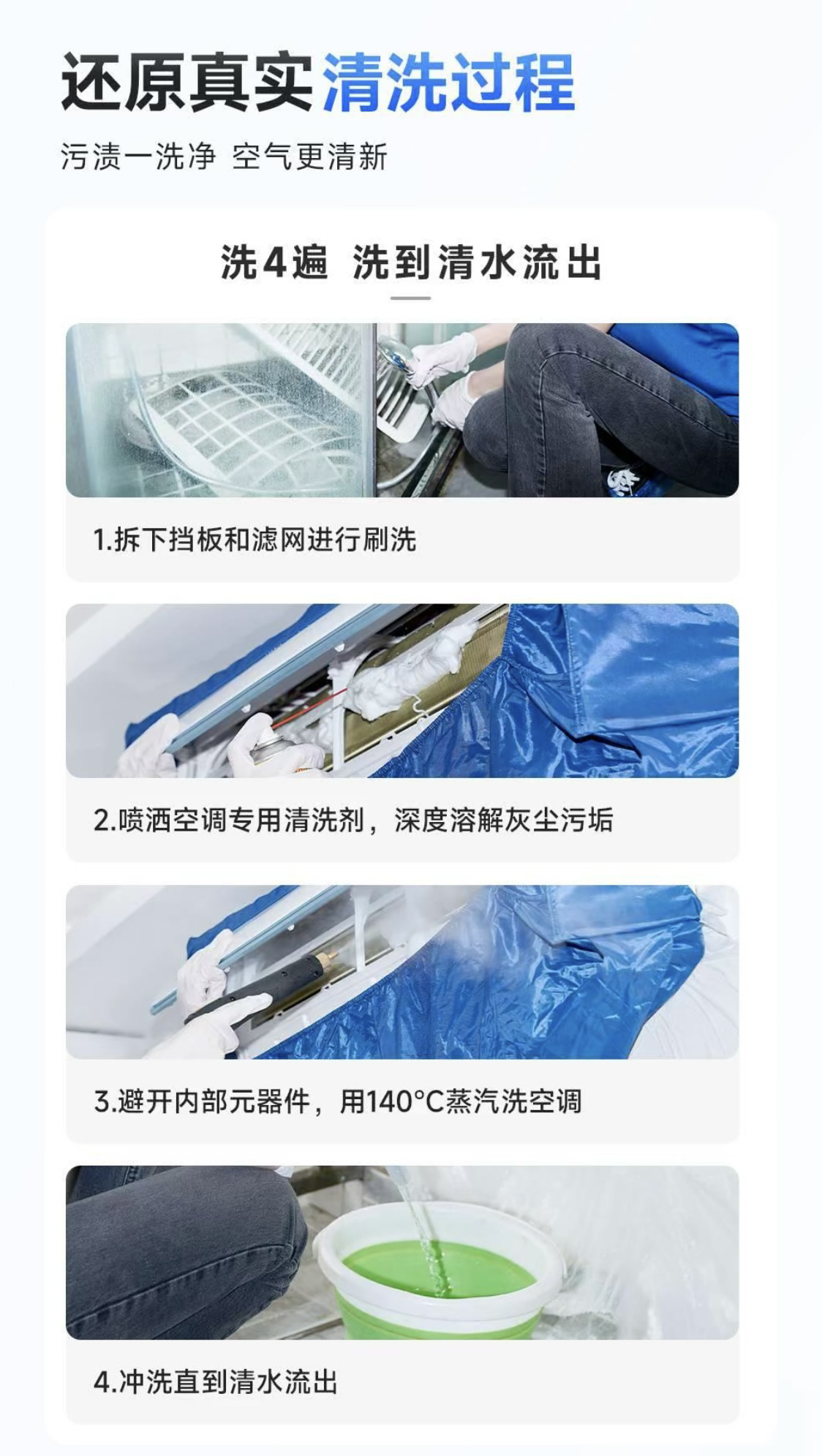 还原真实清洗过程

污渍一洗净 空气更清新

洗4遍 洗到清水流出

1.拆下挡板和滤网进行刷洗

2.喷洒空调专用清洗剂，深度溶解灰尘污垢

3.避开内部元器件，用140°C蒸汽洗空调

4.冲洗直到清水流出