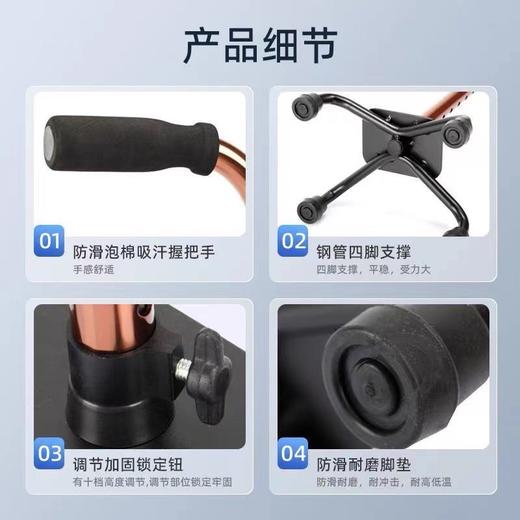 产品细节

01 防滑泡棉吸汗握把手
手感舒适

02 钢管四脚支撑
四脚支撑，平稳，受力大

03 调节加固锁定钮
有十档高度调节,调节部位锁定牢固

04 防滑耐磨脚垫
防滑耐磨，耐冲击，耐高低温