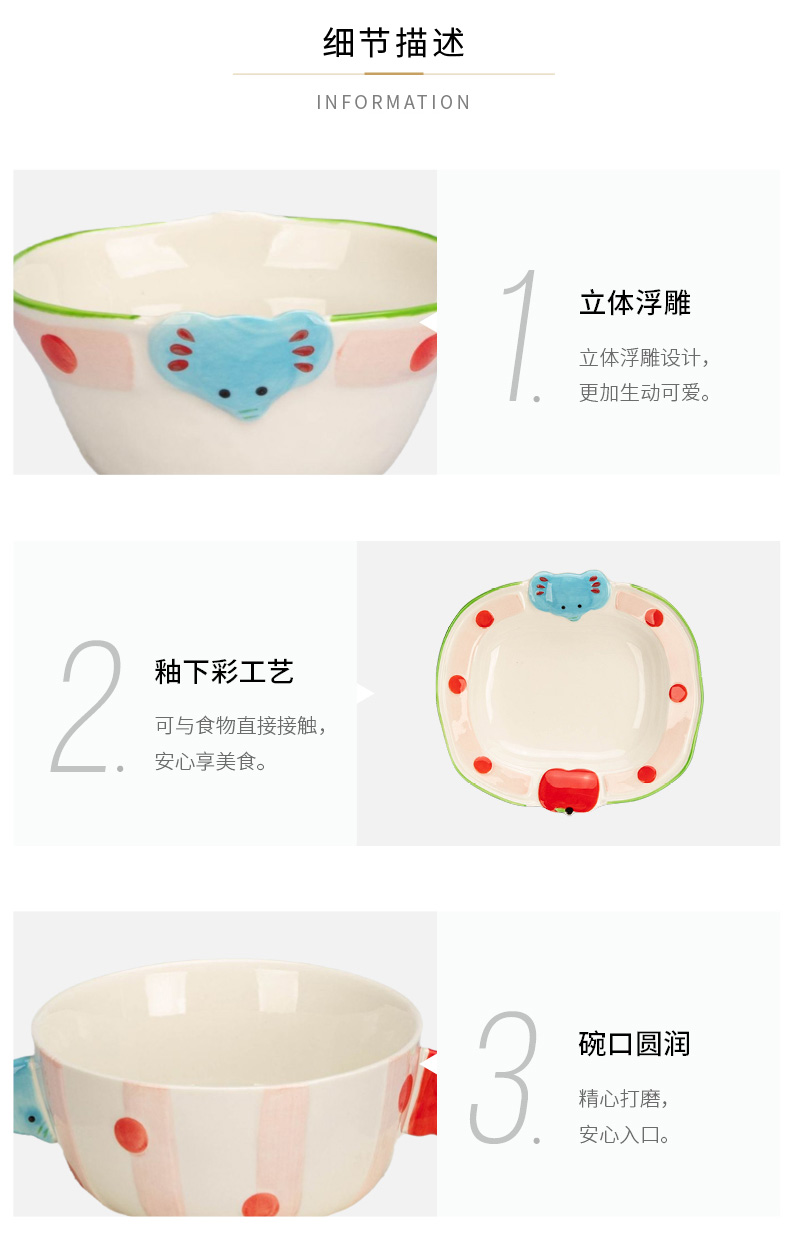 细节描述

INFORMATION

1.

立体浮雕

立体浮雕设计，
更加生动可爱。

2.

釉下彩工艺

可与食物直接接触，
安心享美食。

3.

碗口圆润

精心打磨，
安心入口。