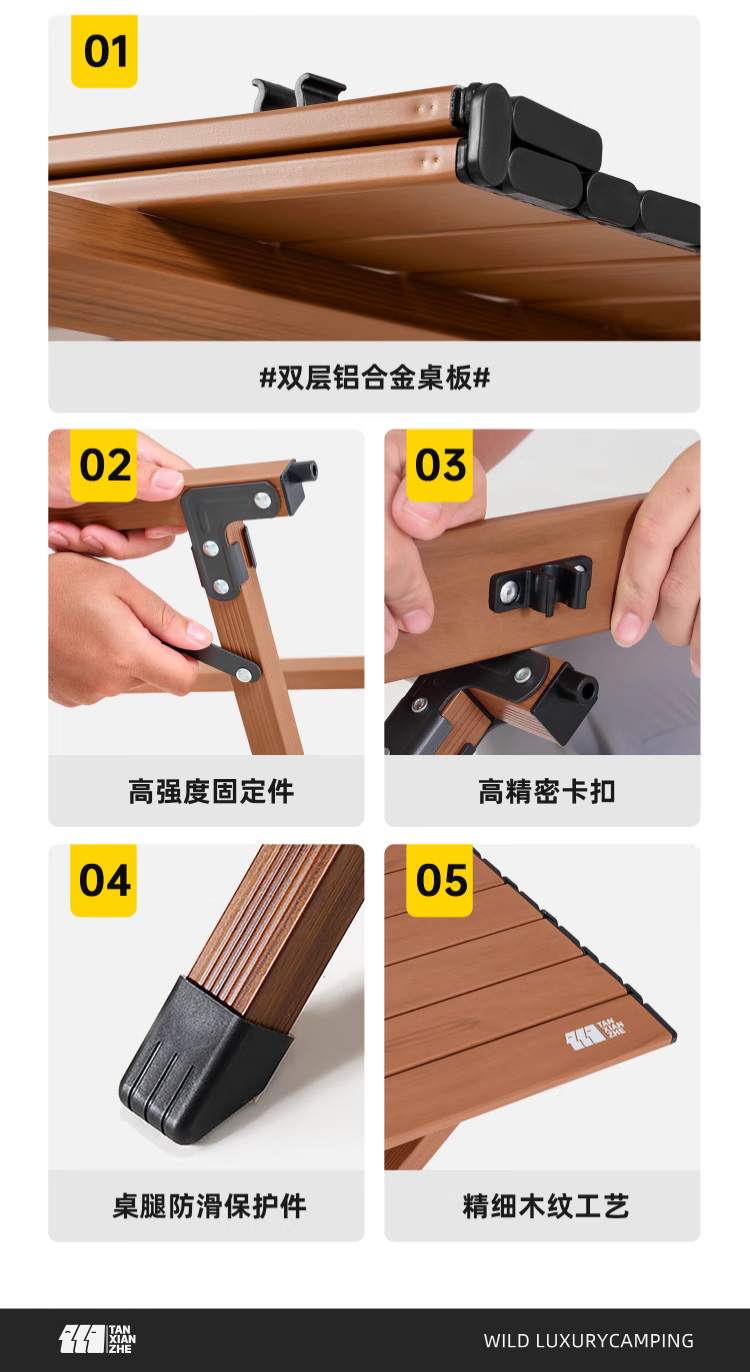 01

#双层铝合金桌板#

02

高强度固定件

03

高精密卡扣

04

桌腿防滑保护件

05

TAN XIAN ZHE

精细木纹工艺

TAN XIAN ZHE

WILD LUXURYCAMPING