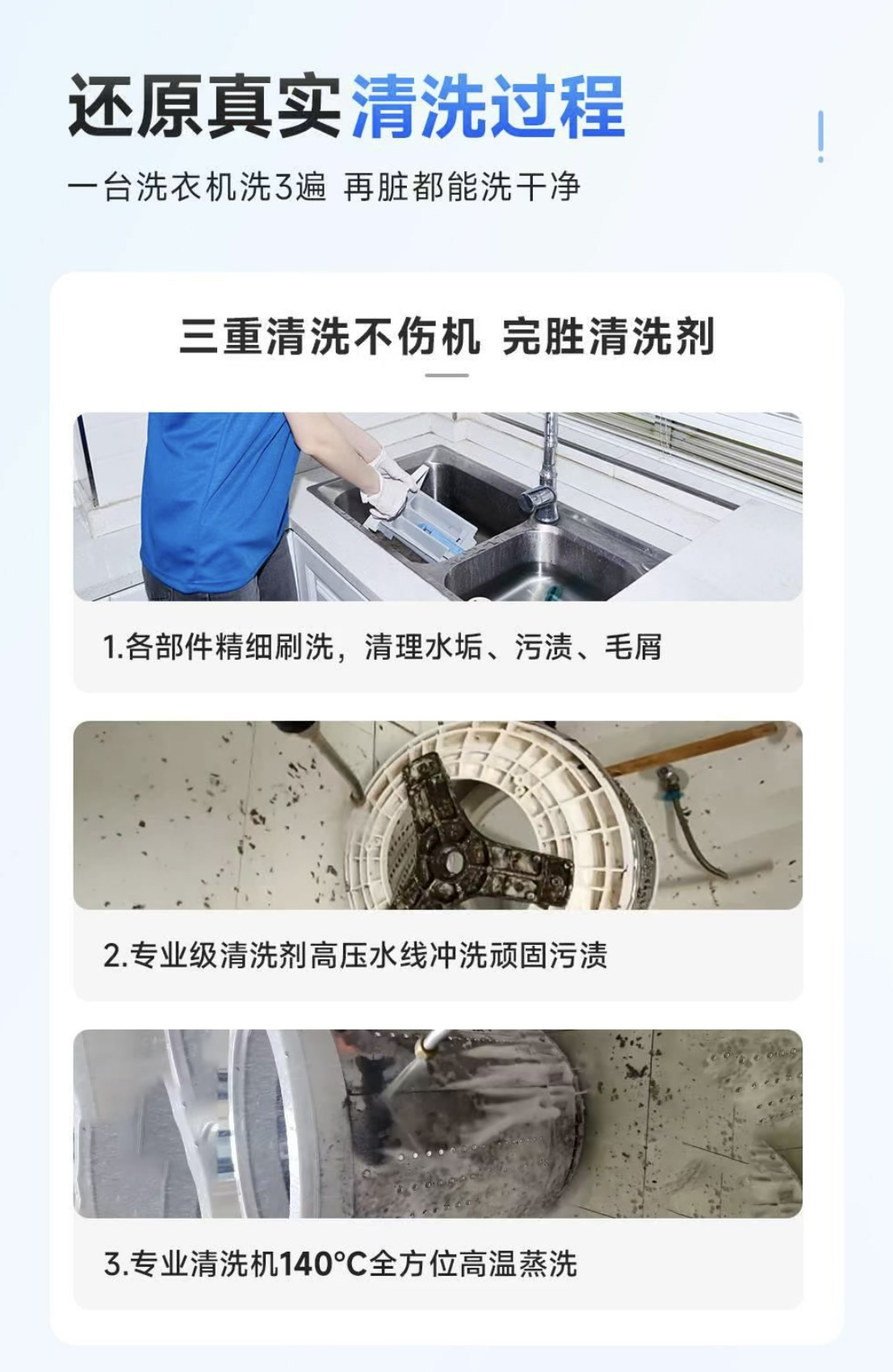 还原真实清洗过程

一台洗衣机洗3遍 再脏都能洗干净

三重清洗不伤机 完胜清洗剂

1.各部件精细刷洗，清理水垢、污渍、毛屑

2.专业级清洗剂高压水线冲洗顽固污渍

3.专业清洗机140°C全方位高温蒸洗