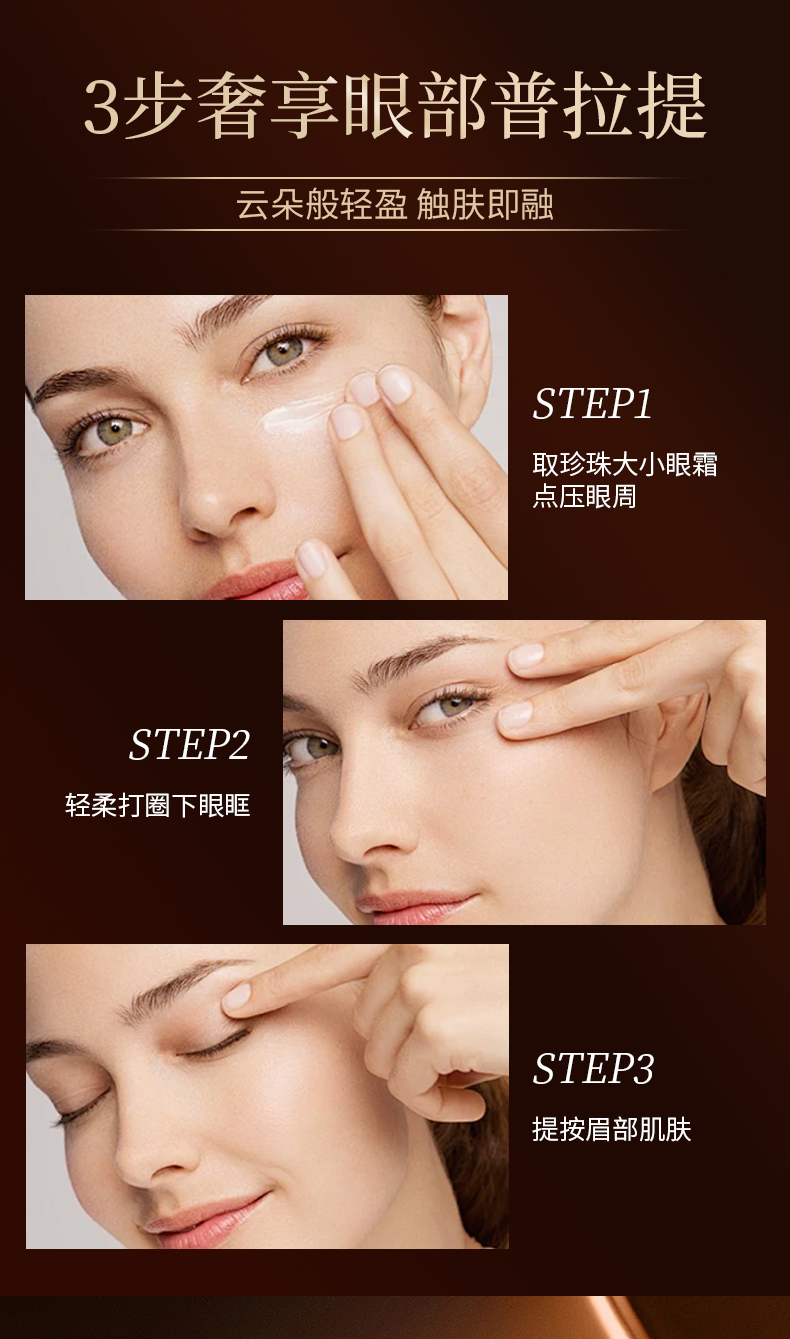 3步奢享眼部普拉提

云朵般轻盈 触肤即融

STEP1
取珍珠大小眼霜点压眼周

STEP2
轻柔打圈下眼眶

STEP3
提按眉部肌肤