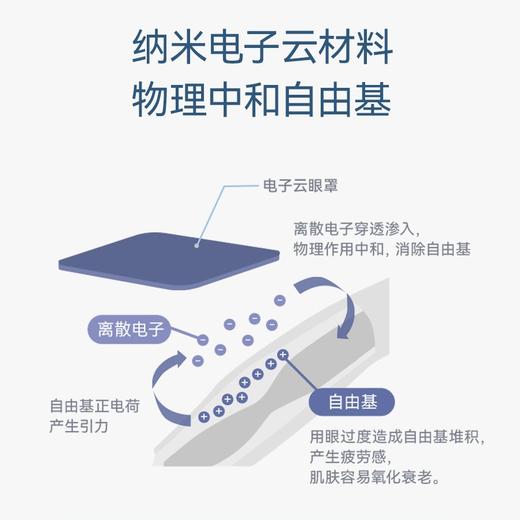 纳米电子云材料
物理中和自由基

电子云眼罩

离散电子穿透渗入，
物理作用中和，消除自由基

离散电子

自由基正电荷
产生引力

自由基

用眼过度造成自由基堆积，
产生疲劳感，
肌肤容易氧化衰老。