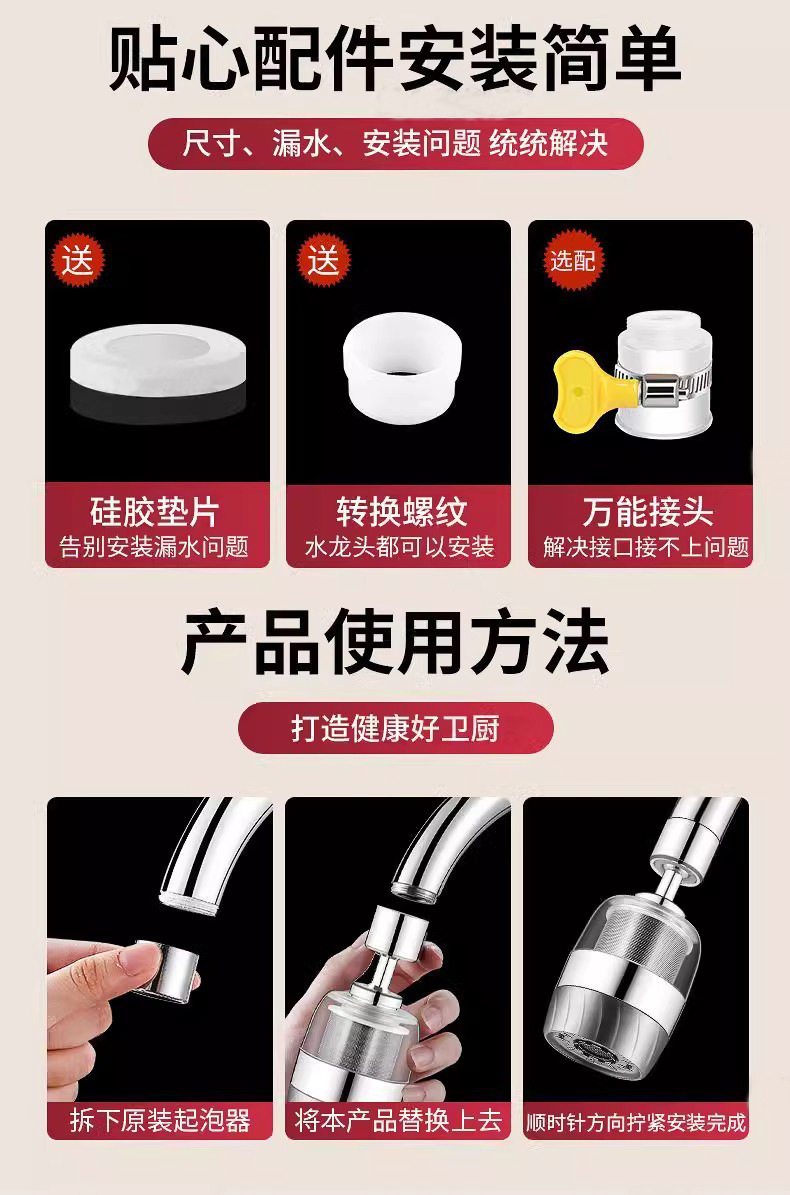 贴心配件安装简单

尺寸、漏水、安装问题 统统解决

送

硅胶垫片
告别安装漏水问题

送

转换螺纹
水龙头都可以安装

选配

万能接头
解决接口接不上问题

产品使用方法

打造健康好卫厨

拆下原装起泡器

将本产品替换上去

顺时针方向拧紧安装完成