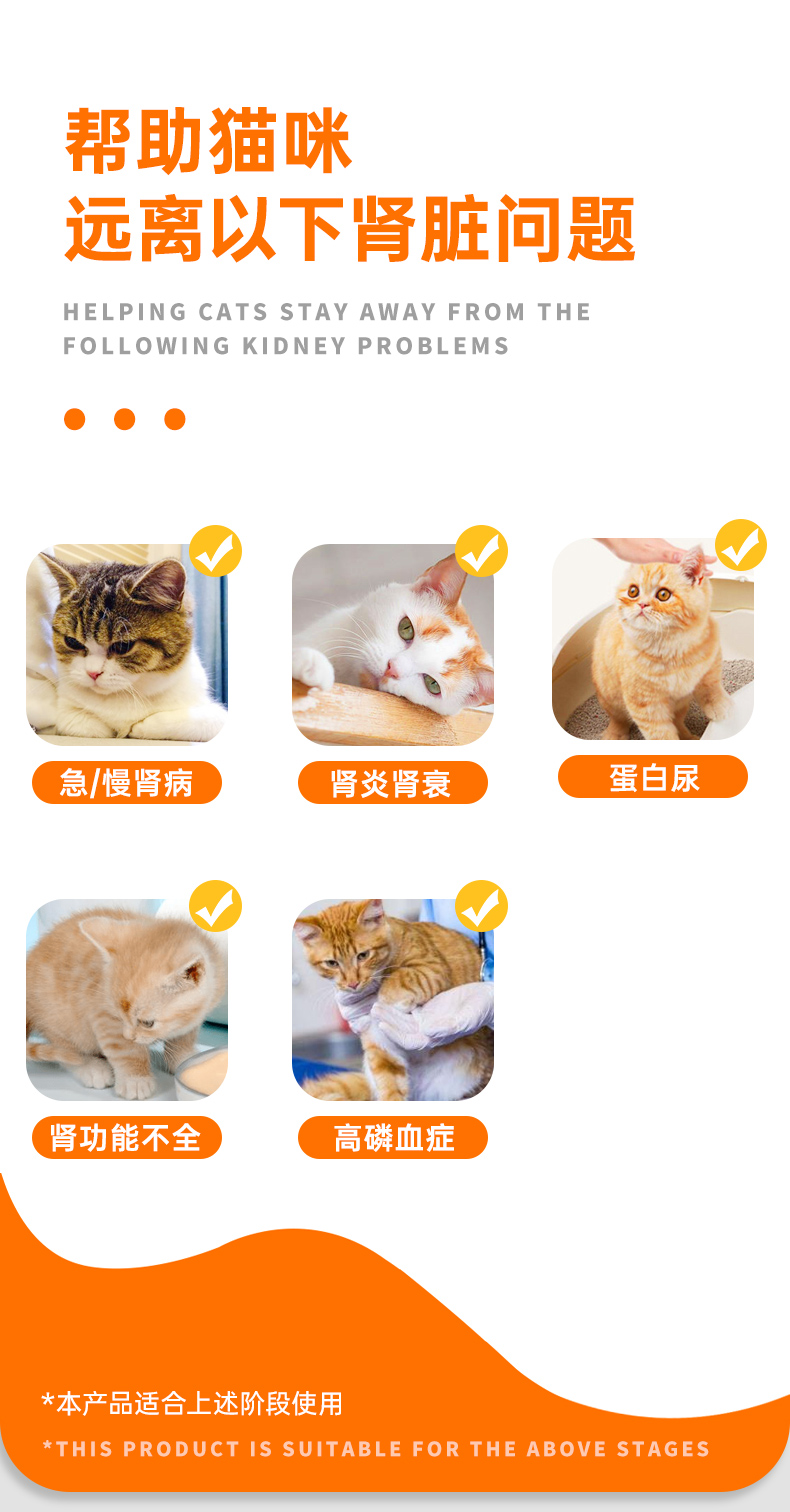 帮助猫咪
远离以下肾脏问题

HELPING CATS STAY AWAY FROM THE FOLLOWING KIDNEY PROBLEMS

急/慢肾病

肾炎肾衰

蛋白尿

肾功能不全

高磷血症

*本产品适合上述阶段使用

*THIS PRODUCT IS SUITABLE FOR THE ABOVE STAGES