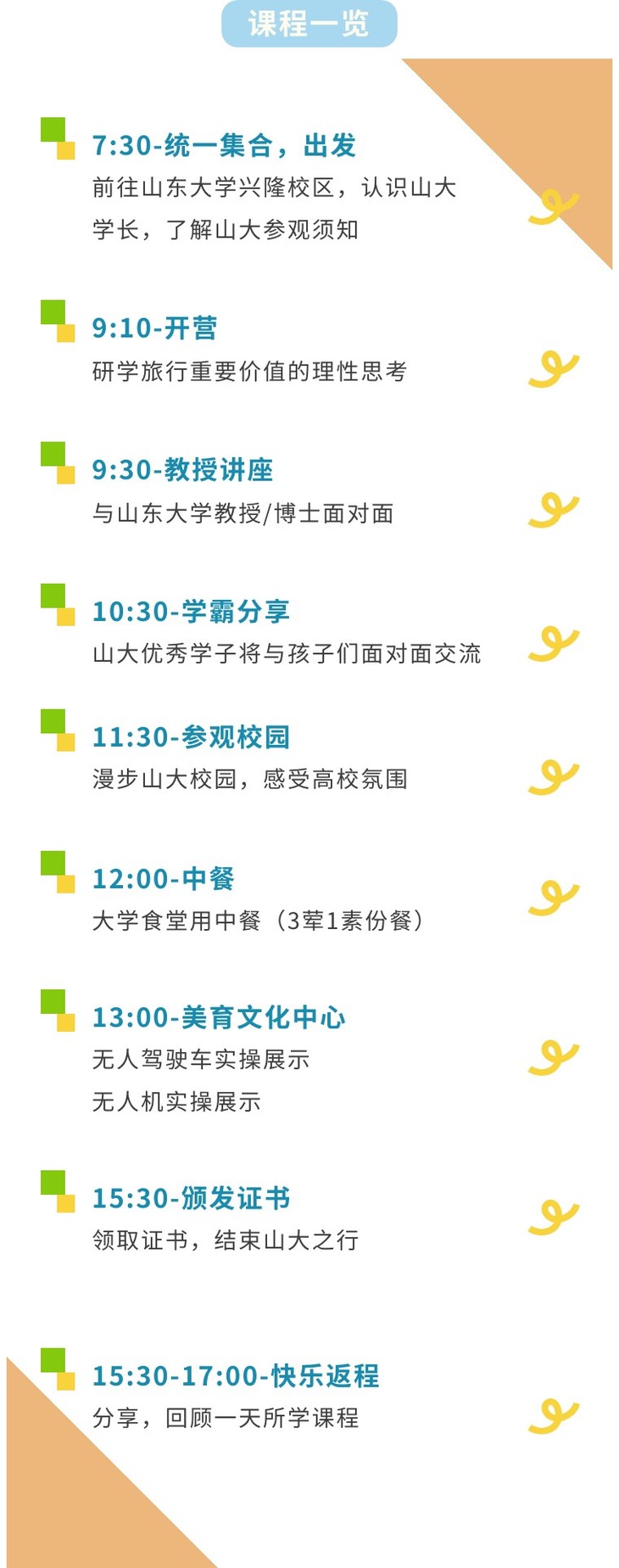 课程一览

7:30-统一集合，出发
前往山东大学兴隆校区，认识山大学长，了解山大参观须知

9:10-开营
研学旅行重要价值的理性思考

9:30-教授讲座
与山东大学教授/博士面对面

10:30-学霸分享
山大优秀学子将与孩子们面对面交流

11:30-参观校园
漫步山大校园，感受高校氛围

12:00-中餐
大学食堂用中餐（3荤1素份餐）

13:00-美育文化中心
无人驾驶车实操展示
无人机实操展示

15:30-颁发证书
领取证书，结束山大之行

15:30-17:00-快乐返程
分享，回顾一天所学课程