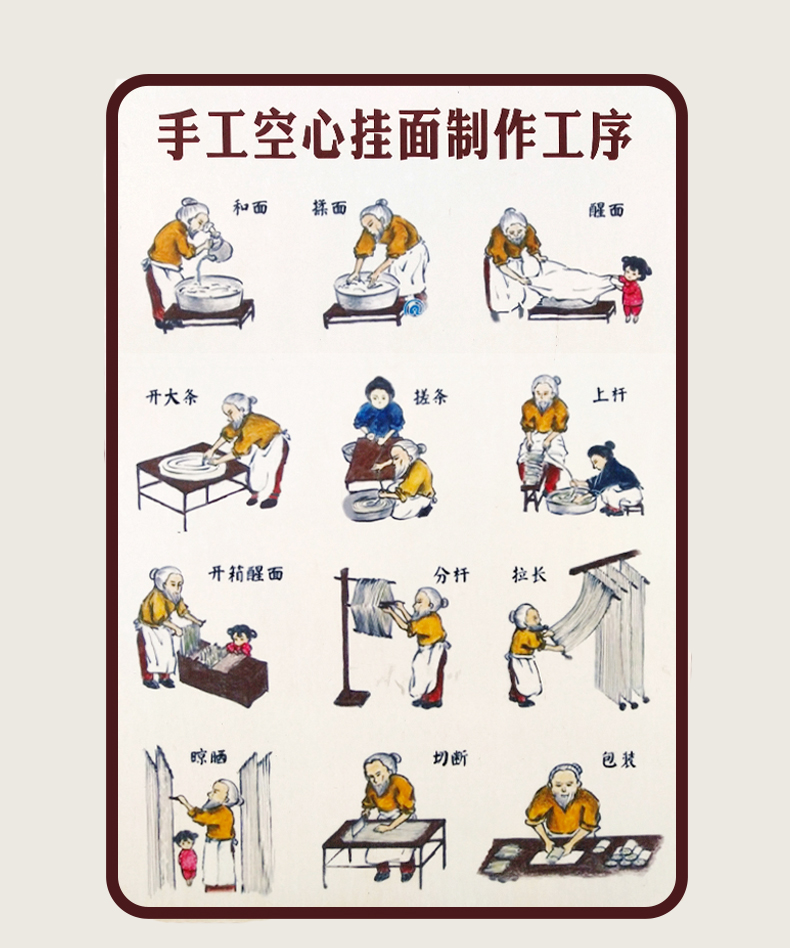 手工空心挂面制作工序

和面

揉面

醒面

开大条

搓条

上杆

开箱醒面

分杆

拉长

晾晒

切断

包装