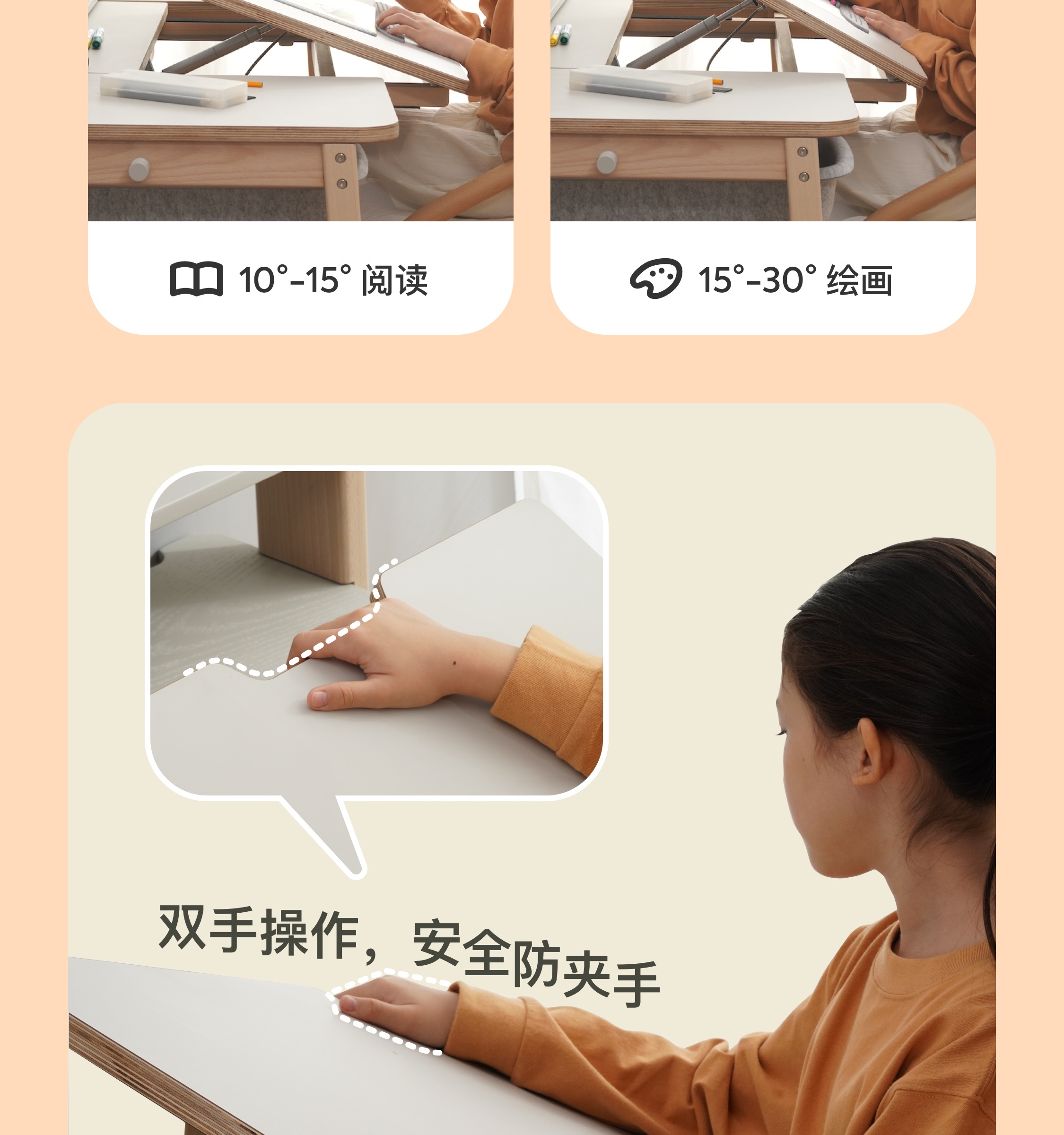 10°-15° 阅读

15°-30° 绘画

双手操作，安全防夹手