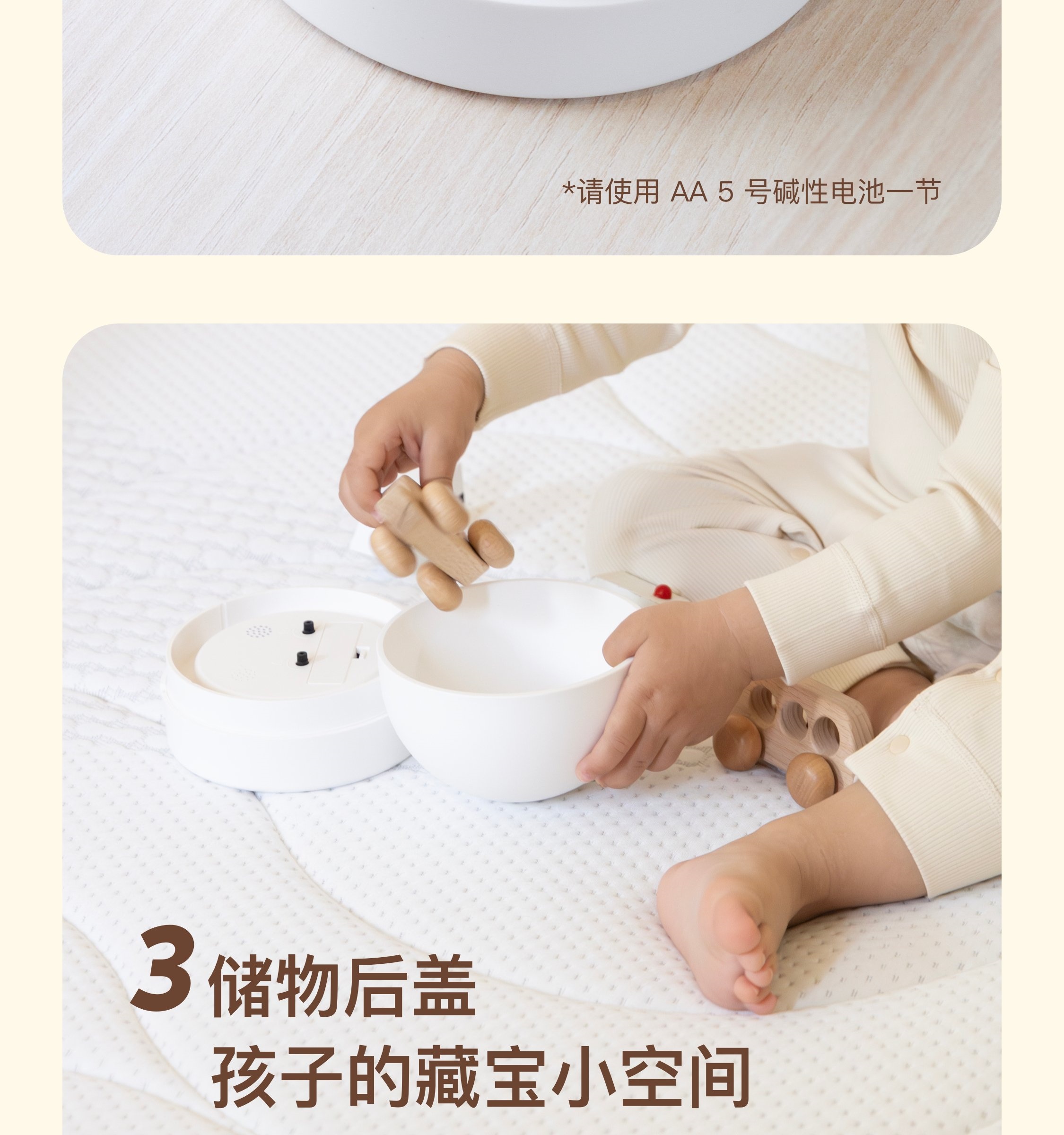 *请使用 AA 5 号碱性电池一节

3 储物后盖
孩子的藏宝小空间