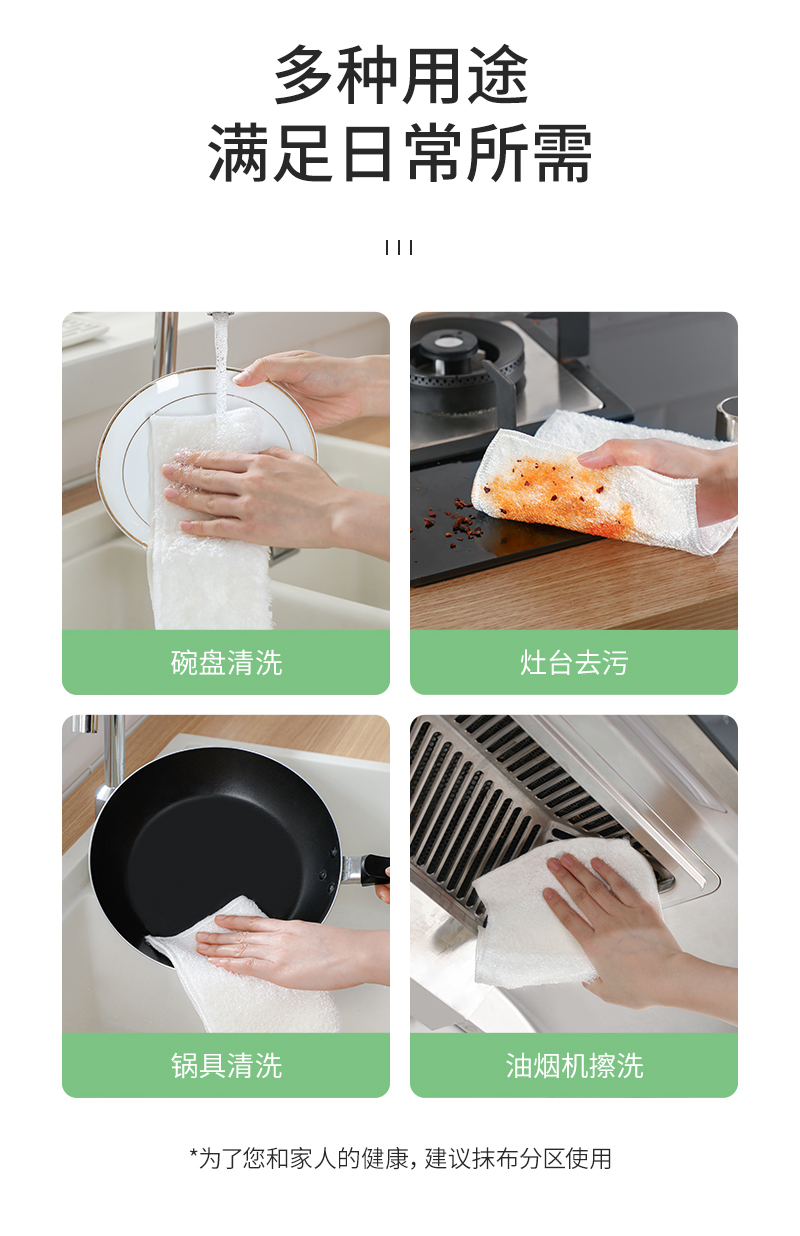 多种用途
满足日常所需

碗盘清洗

灶台去污

锅具清洗

油烟机擦洗

*为了您和家人的健康，建议抹布分区使用