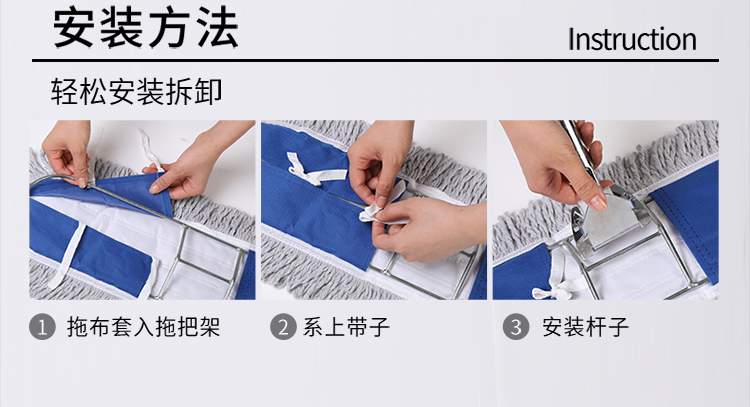 安装方法

Instruction

轻松安装拆卸

1 拖布套入拖把架

2 系上带子

3 安装杆子