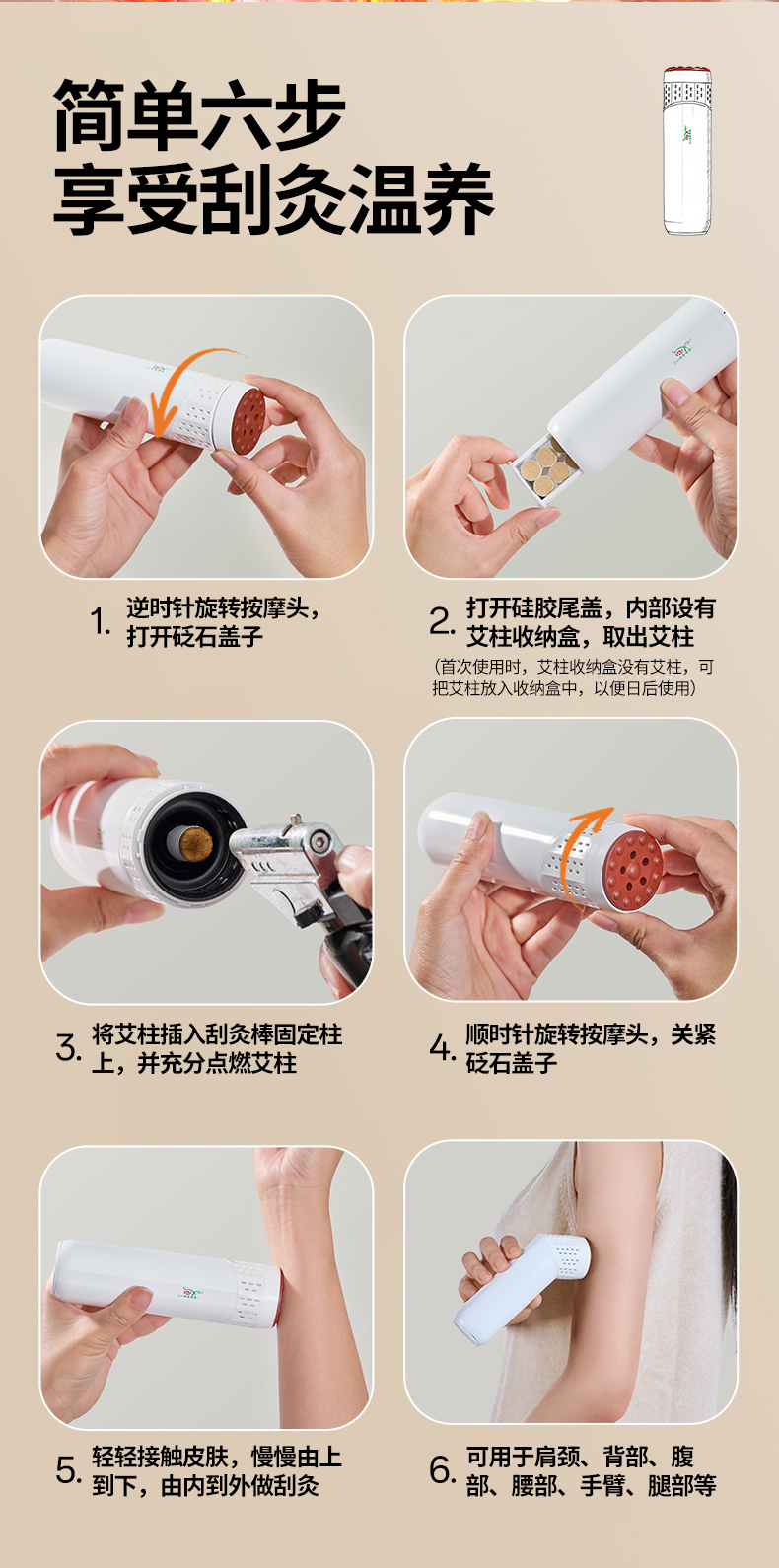 简单六步
享受刮灸温养

1. 逆时针旋转按摩头，打开砭石盖子

2. 打开硅胶尾盖，内部设有艾柱收纳盒，取出艾柱
（首次使用时，艾柱收纳盒没有艾柱，可把艾柱放入收纳盒中，以便日后使用）

3. 将艾柱插入刮灸棒固定柱上，并充分点燃艾柱

4. 顺时针旋转按摩头，关紧砭石盖子

5. 轻轻接触皮肤，慢慢由上到下，由内到外做刮灸

6. 可用于肩颈、背部、腹部、腰部、手臂、腿部等