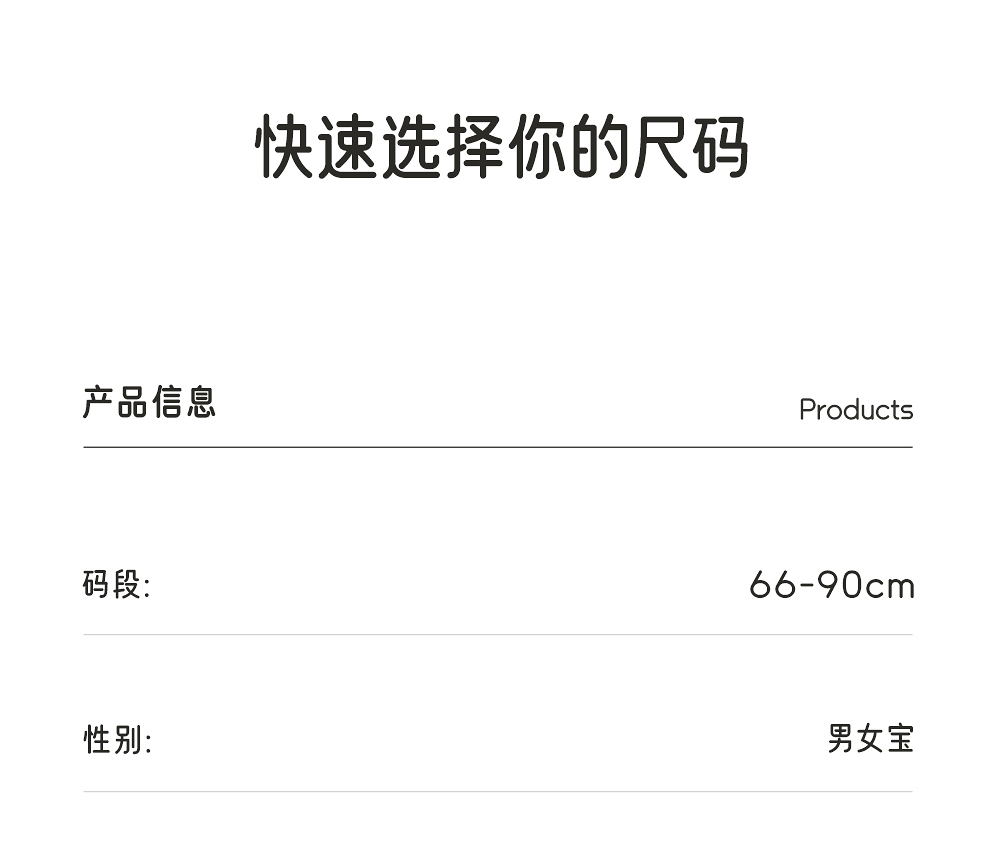 快速选择你的尺码

产品信息 Products

码段: 66-90cm

性别: 男女宝