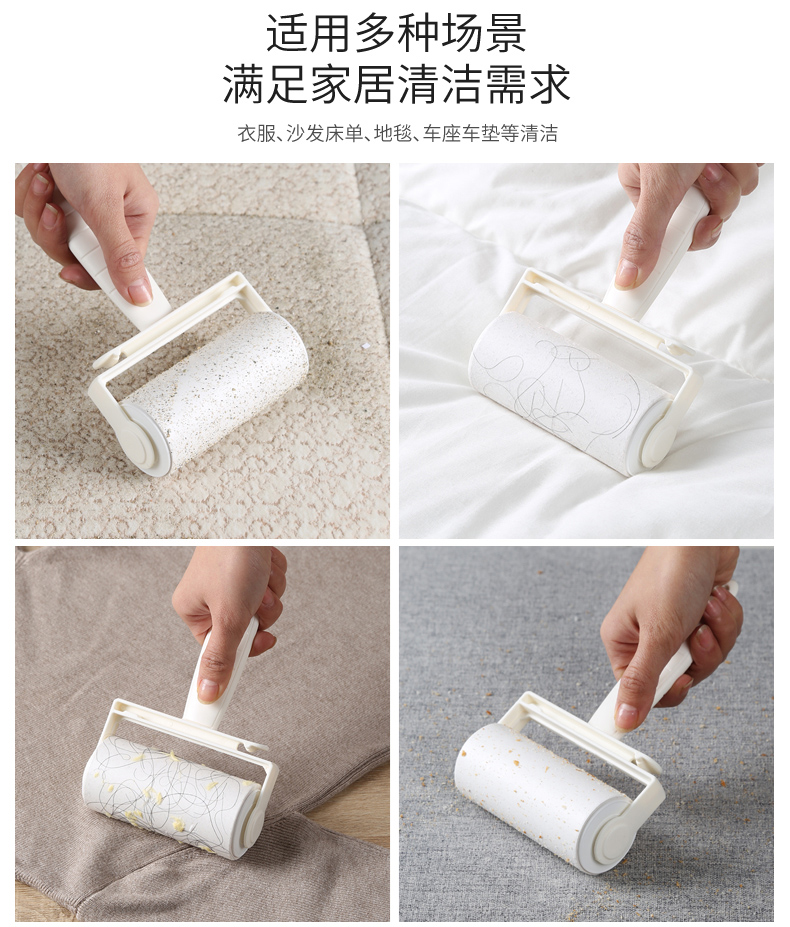 适用多种场景
满足家居清洁需求

衣服、沙发床单、地毯、车座车垫等清洁