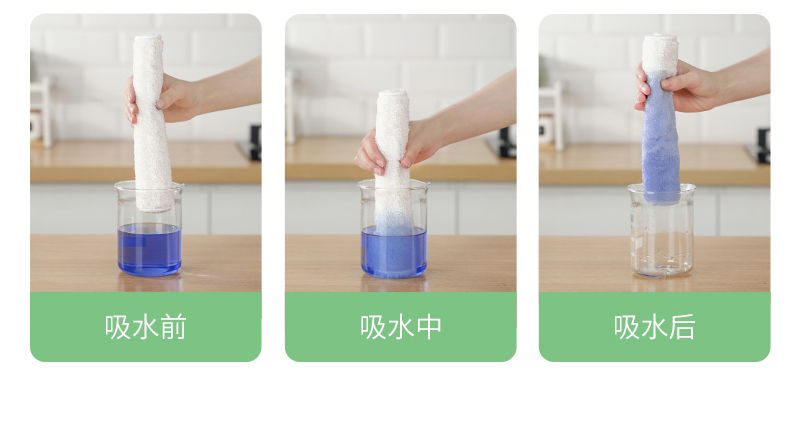 吸水前

吸水中

吸水后