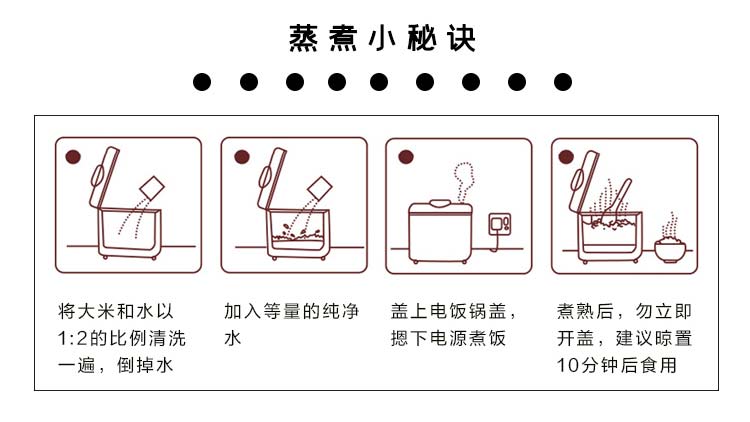 蒸煮小秘诀

将大米和水以1:2的比例清洗一遍，倒掉水

加入等量的纯净水

盖上电饭锅盖，摁下电源煮饭

煮熟后，勿立即开盖，建议晾置10分钟后食用