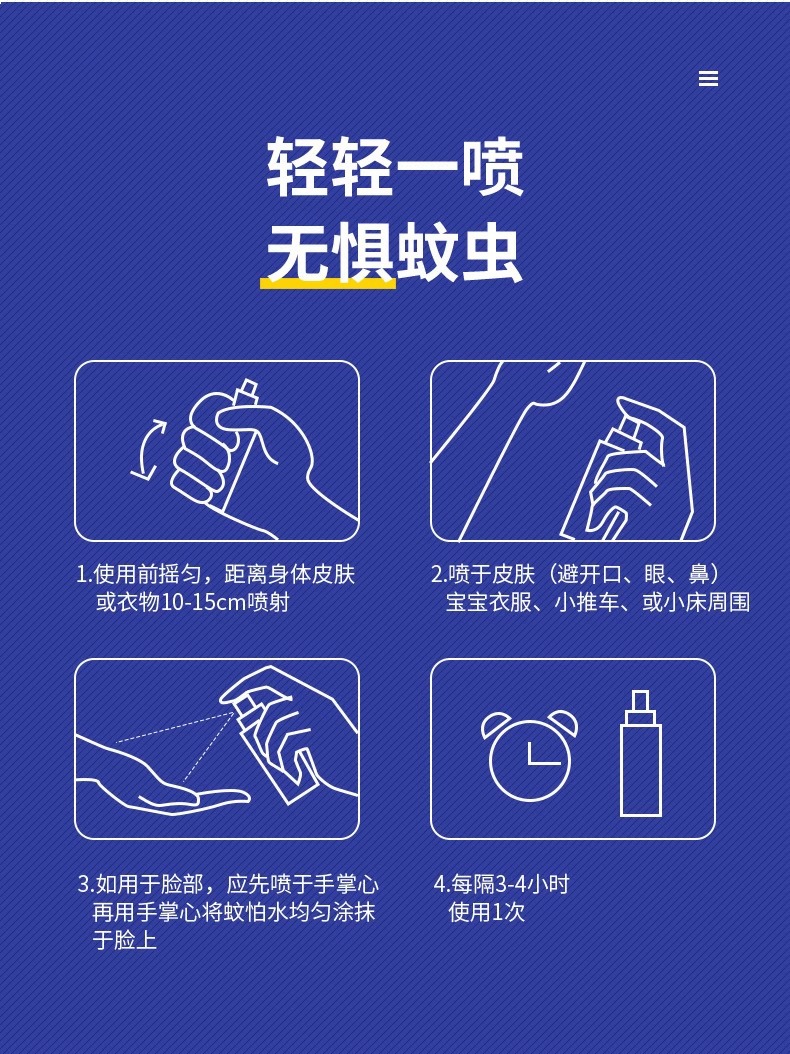 轻轻一喷
无惧蚊虫

1.使用前摇匀，距离身体皮肤或衣物10-15cm喷射

2.喷于皮肤（避开口、眼、鼻）宝宝衣服、小推车、或小床周围

3.如用于脸部，应先喷于手掌心再用手掌心将蚊怕水均匀涂抹于脸上

4.每隔3-4小时使用1次