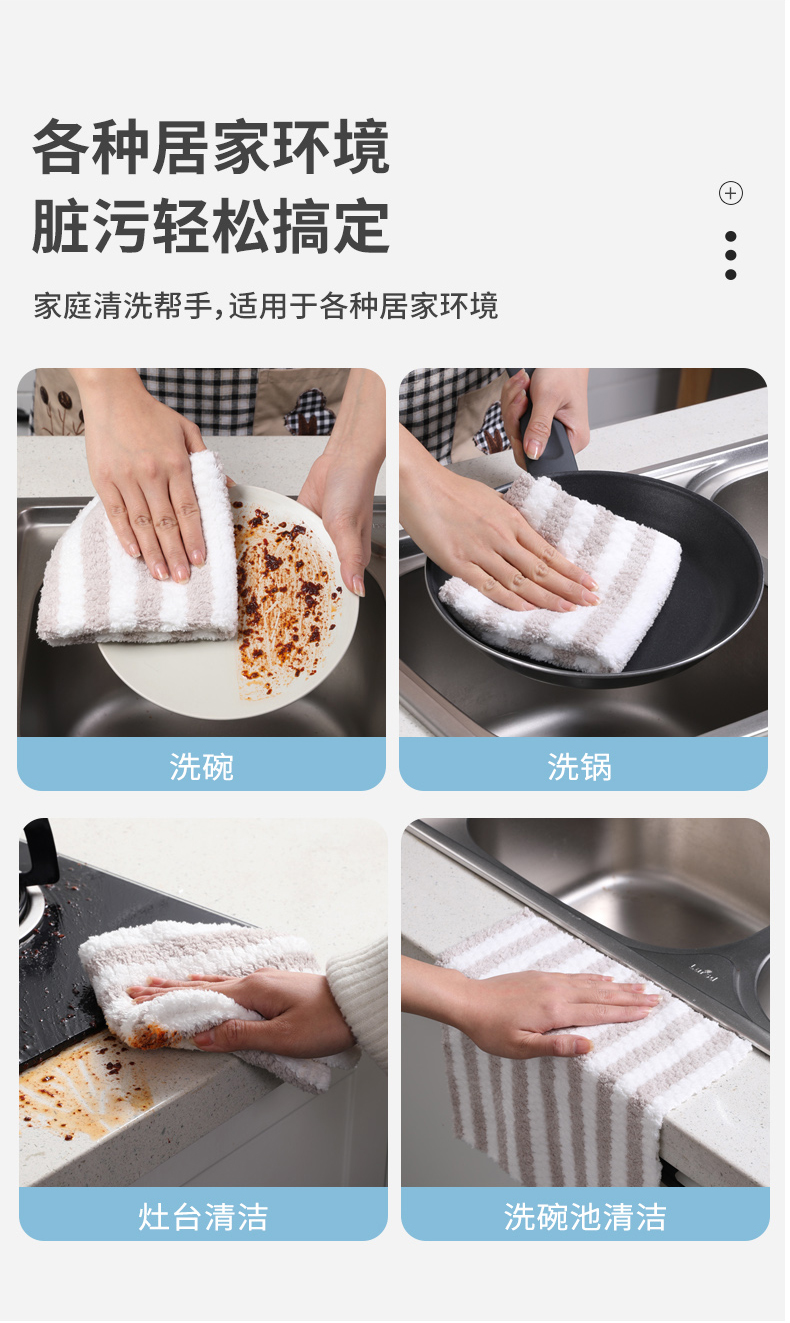 各种居家环境
脏污轻松搞定

家庭清洗帮手,适用于各种居家环境

洗碗

洗锅

灶台清洁

洗碗池清洁