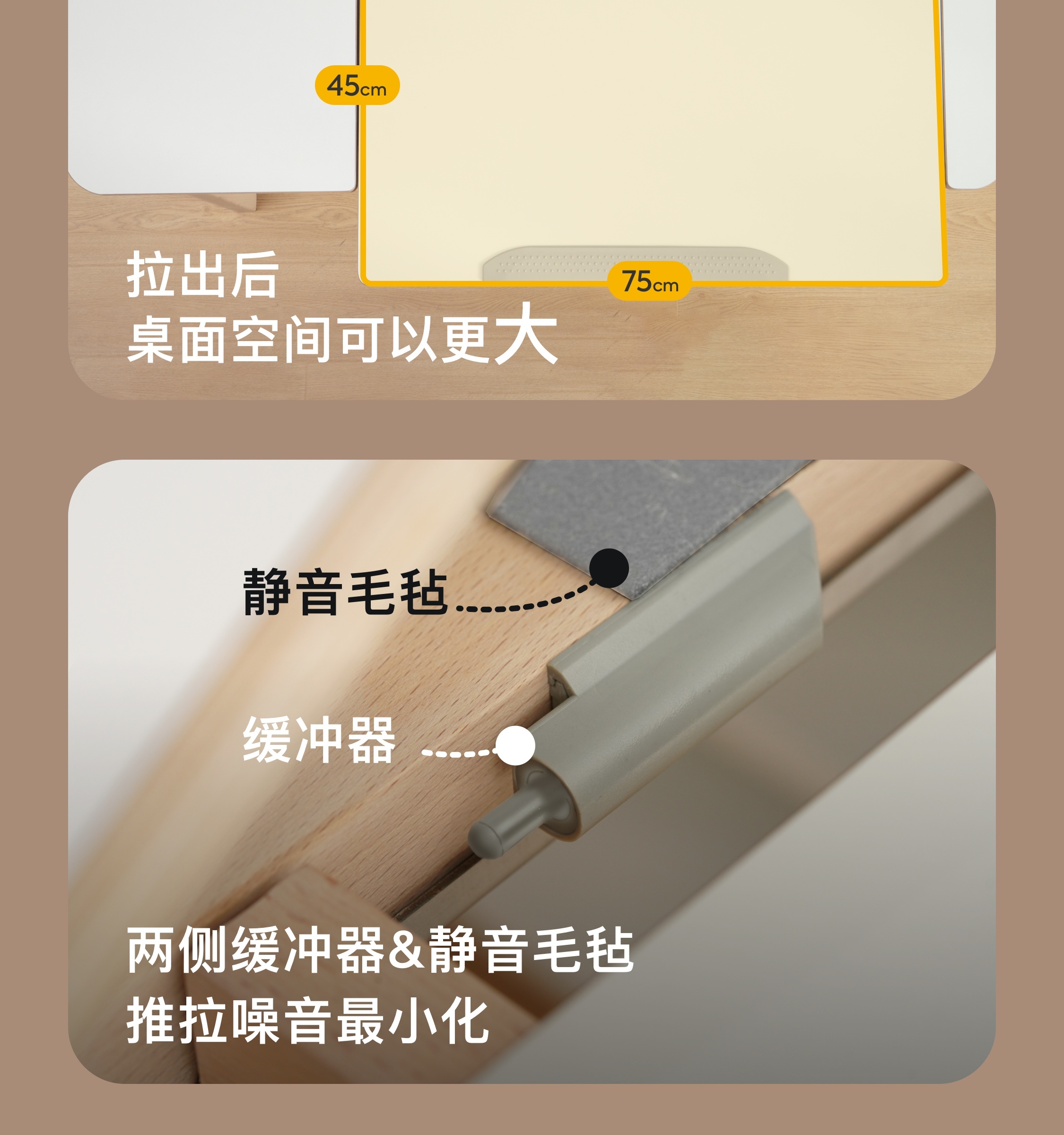 45cm

75cm

拉出后
桌面空间可以更大

静音毛毡

缓冲器

两侧缓冲器&静音毛毡
推拉噪音最小化