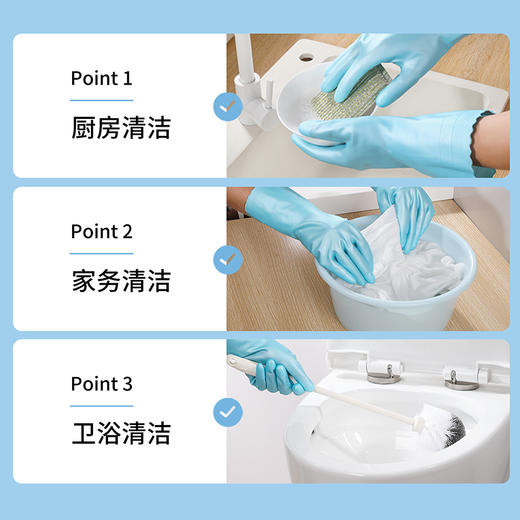 Point 1
厨房清洁

Point 2
家务清洁

Point 3
卫浴清洁