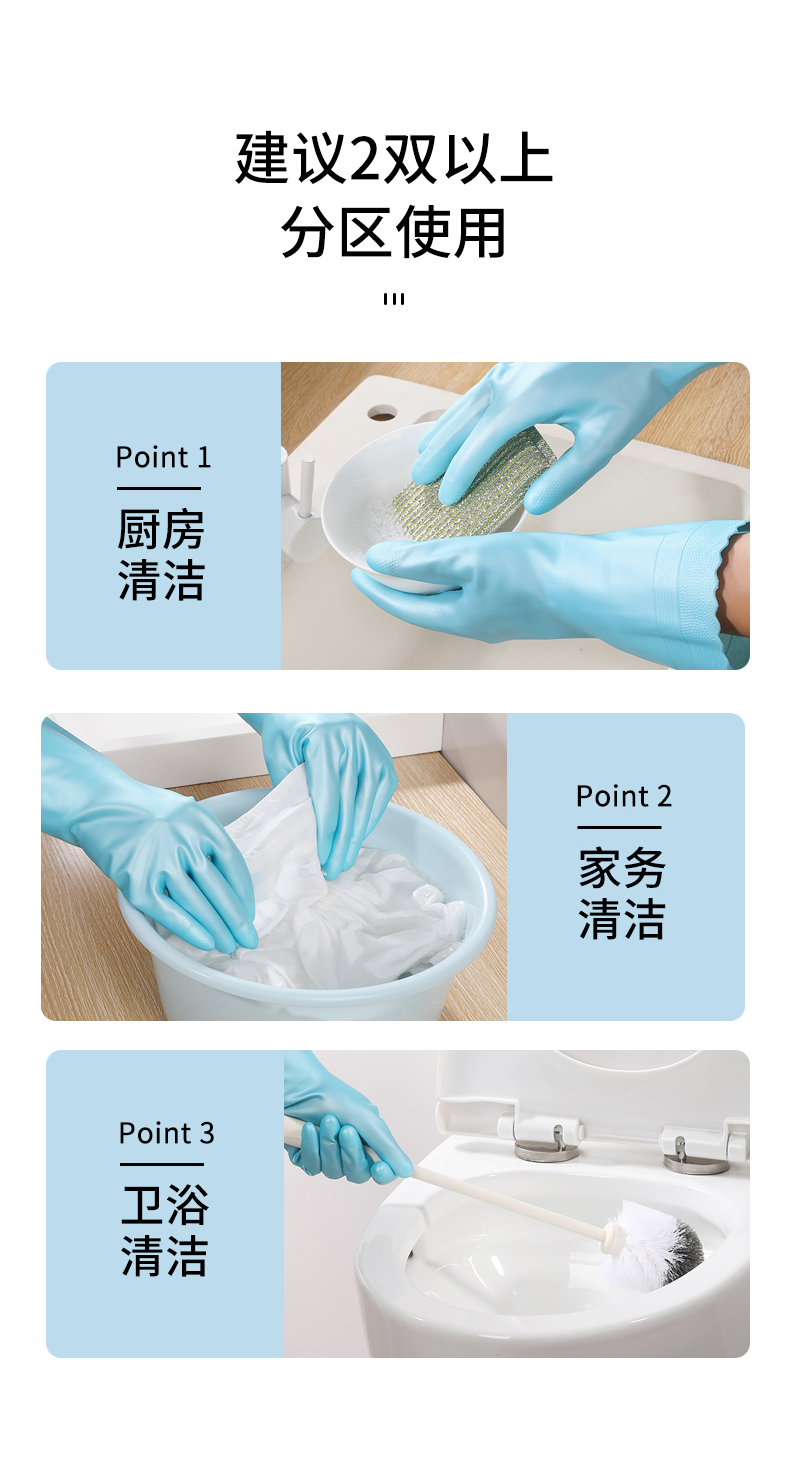 建议2双以上
分区使用

Point 1

厨房
清洁

Point 2

家务
清洁

Point 3

卫浴
清洁