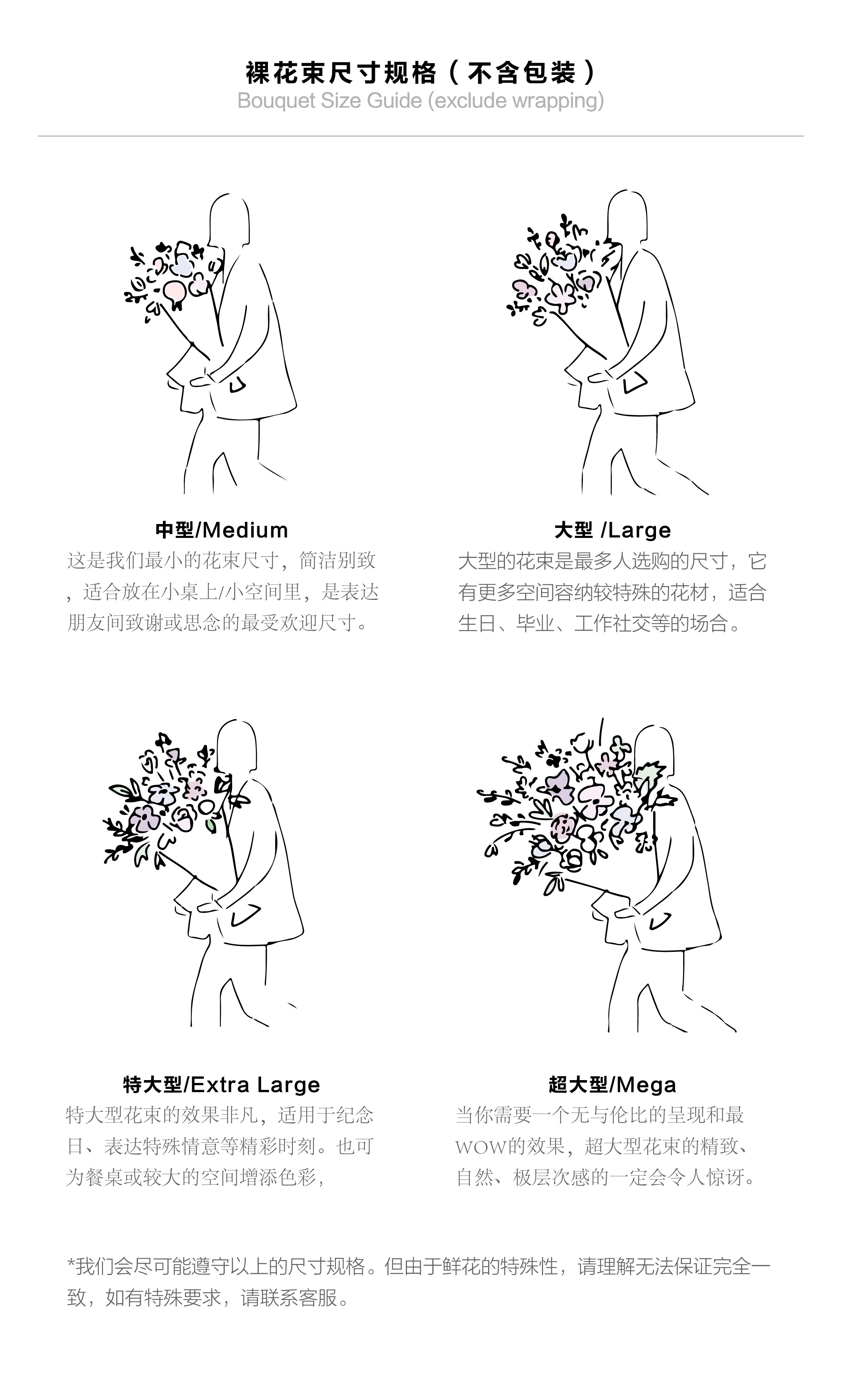 裸花束尺寸规格（不含包装）
Bouquet Size Guide (exclude wrapping)

中型/Medium
这是我们最小的花束尺寸，简洁别致，适合放在小桌上/小空间里，是表达朋友间致谢或思念的最受欢迎尺寸。

大型 /Large
大型的花束是最多人选购的尺寸，它有更多空间容纳较特殊的花材，适合生日、毕业、工作社交等的场合。

特大型/Extra Large
特大型花束的效果非凡，适用于纪念日、表达特殊情意等精彩时刻。也可为餐桌或较大的空间增添色彩，

超大型/Mega
当你需要一个无与伦比的呈现和最WOW的效果，超大型花束的精致、自然、极层次感的一定会令人惊讶。

*我们会尽可能遵守以上的尺寸规格。但由于鲜花的特殊性，请理解无法保证完全一致，如有特殊要求，请联系客服。