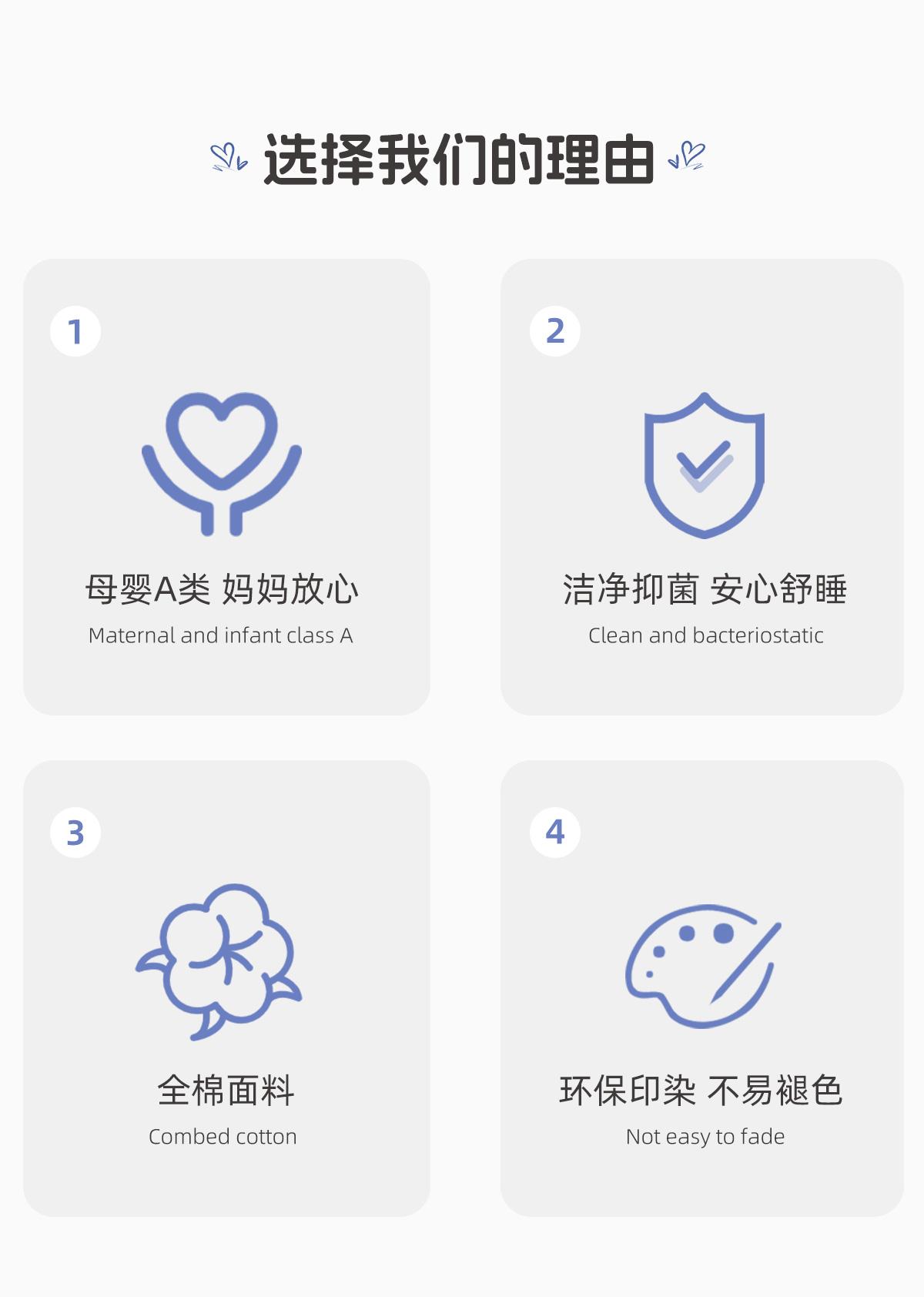 选择我们的理由

1

母婴A类 妈妈放心

Maternal and infant class A

2

洁净抑菌 安心舒睡

Clean and bacteriostatic

3

全棉面料

Combed cotton

4

环保印染 不易褪色

Not easy to fade