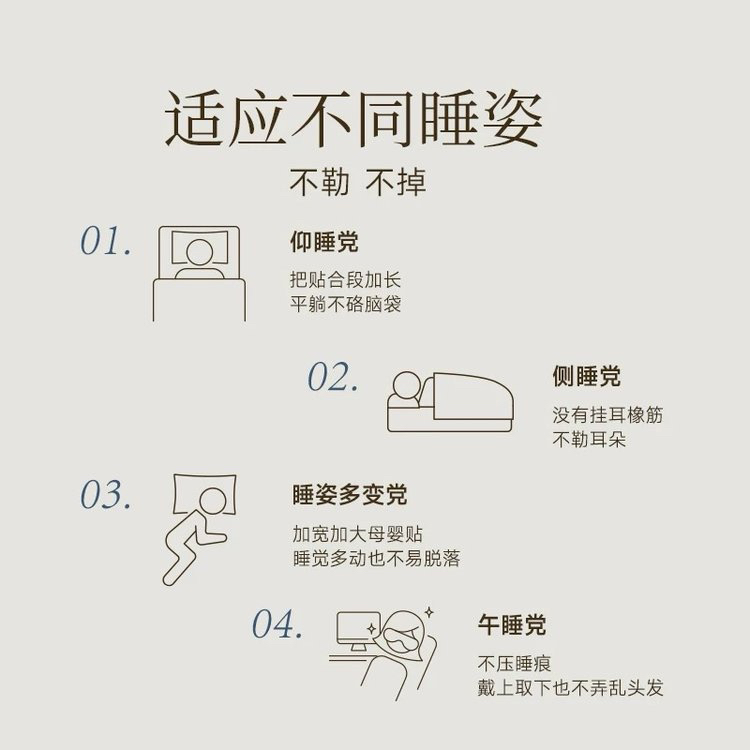 适应不同睡姿

不勒 不掉

01.

仰睡党

把贴合段加长
平躺不硌脑袋

02.

侧睡党

没有挂耳橡筋
不勒耳朵

03.

睡姿多变党

加宽加大母婴贴
睡觉多动也不易脱落

04.

午睡党

不压睡痕
戴上取下也不弄乱头发