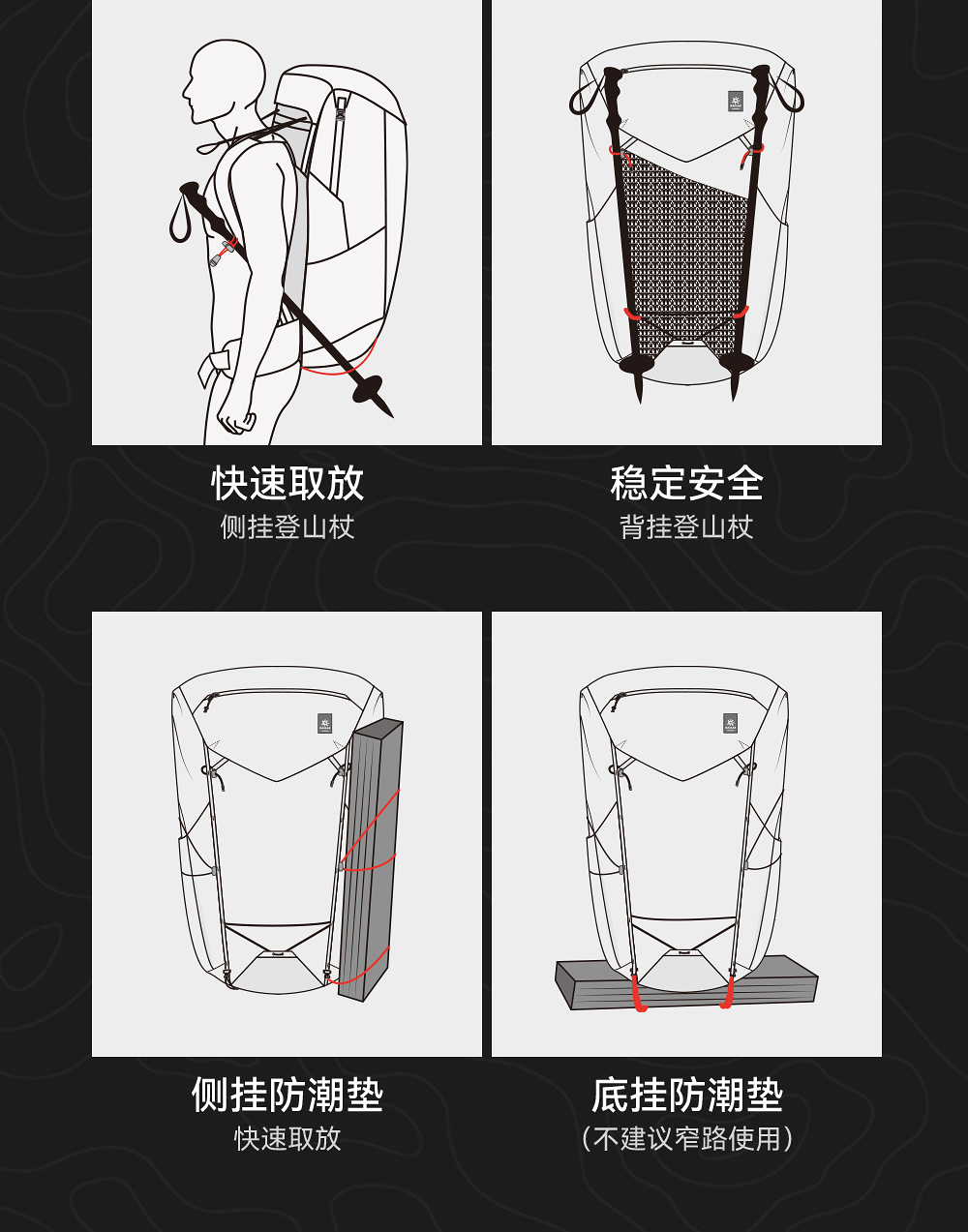 快速取放
侧挂登山杖

稳定安全
背挂登山杖

侧挂防潮垫
快速取放

底挂防潮垫
(不建议窄路使用)