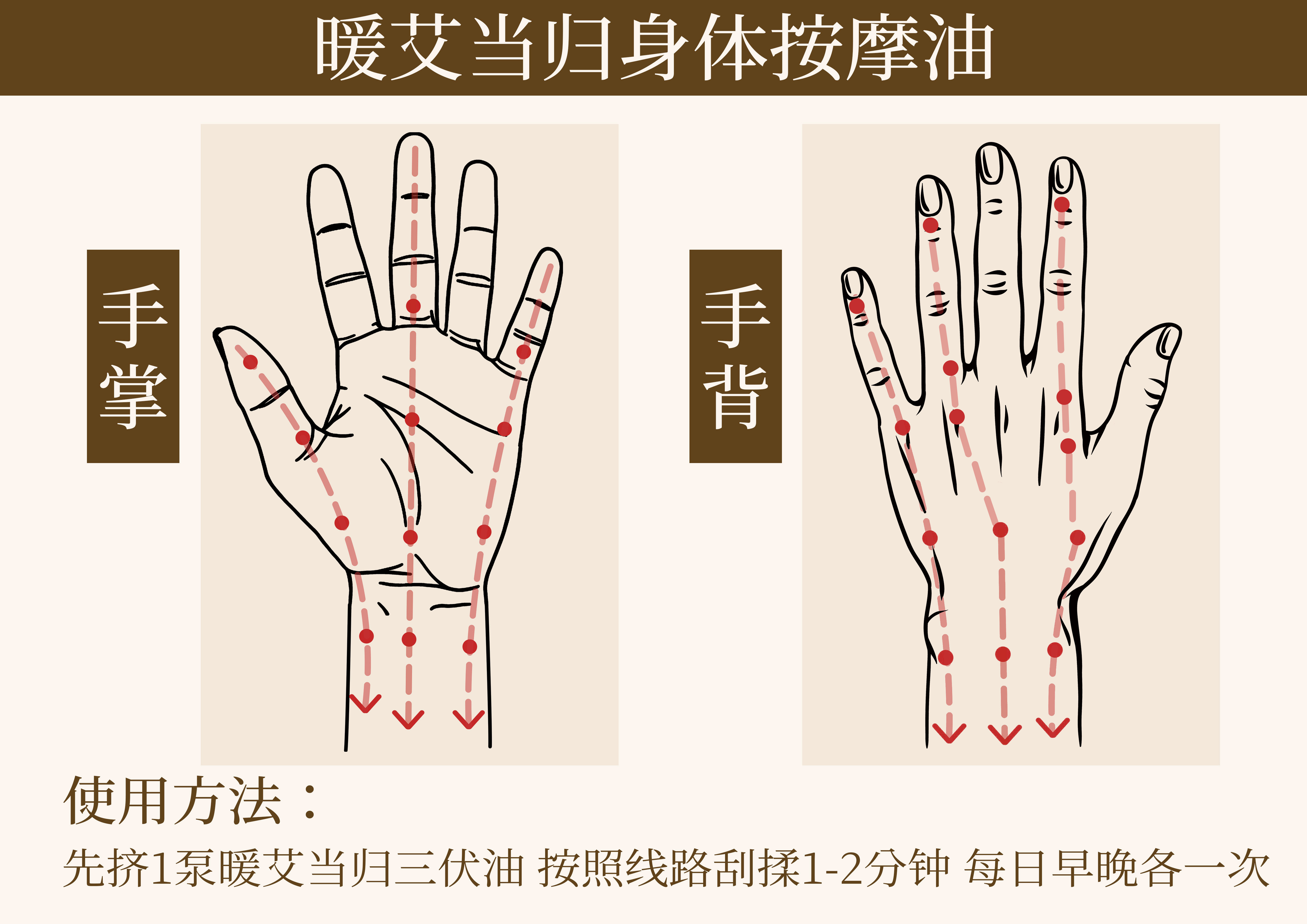 暖艾当归身体按摩油

手掌

手背

使用方法：

先挤1泵暖艾当归三伏油 按照线路刮揉1-2分钟 每日早晚各一次