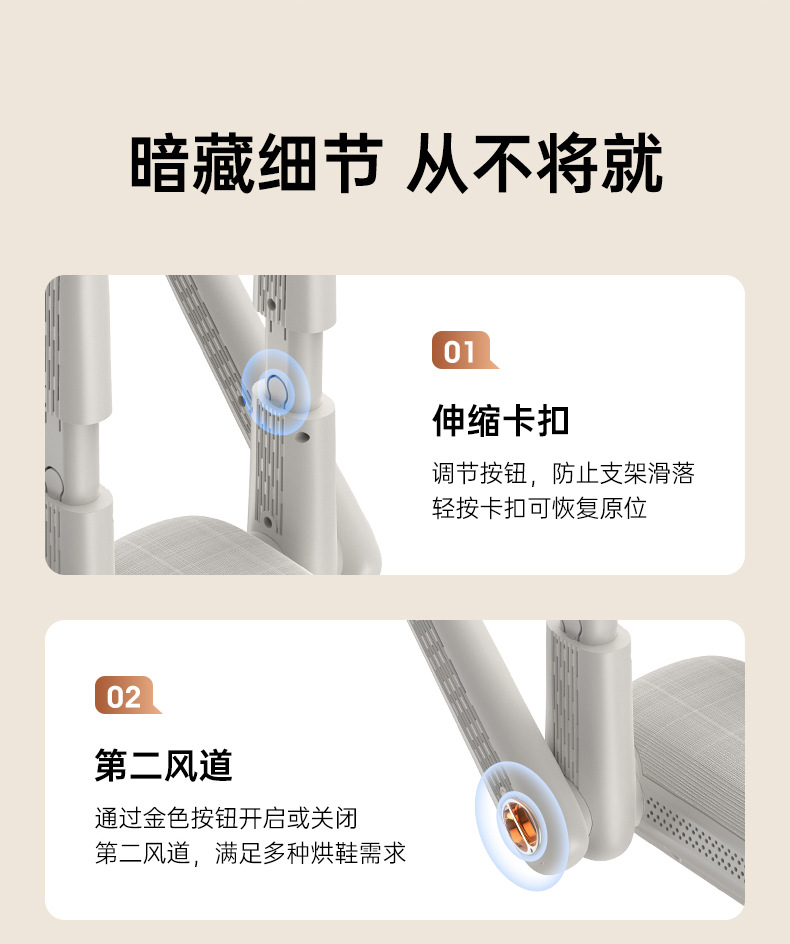 暗藏细节 从不将就

01

伸缩卡扣

调节按钮，防止支架滑落
轻按卡扣可恢复原位

02

第二风道

通过金色按钮开启或关闭
第二风道，满足多种烘鞋需求