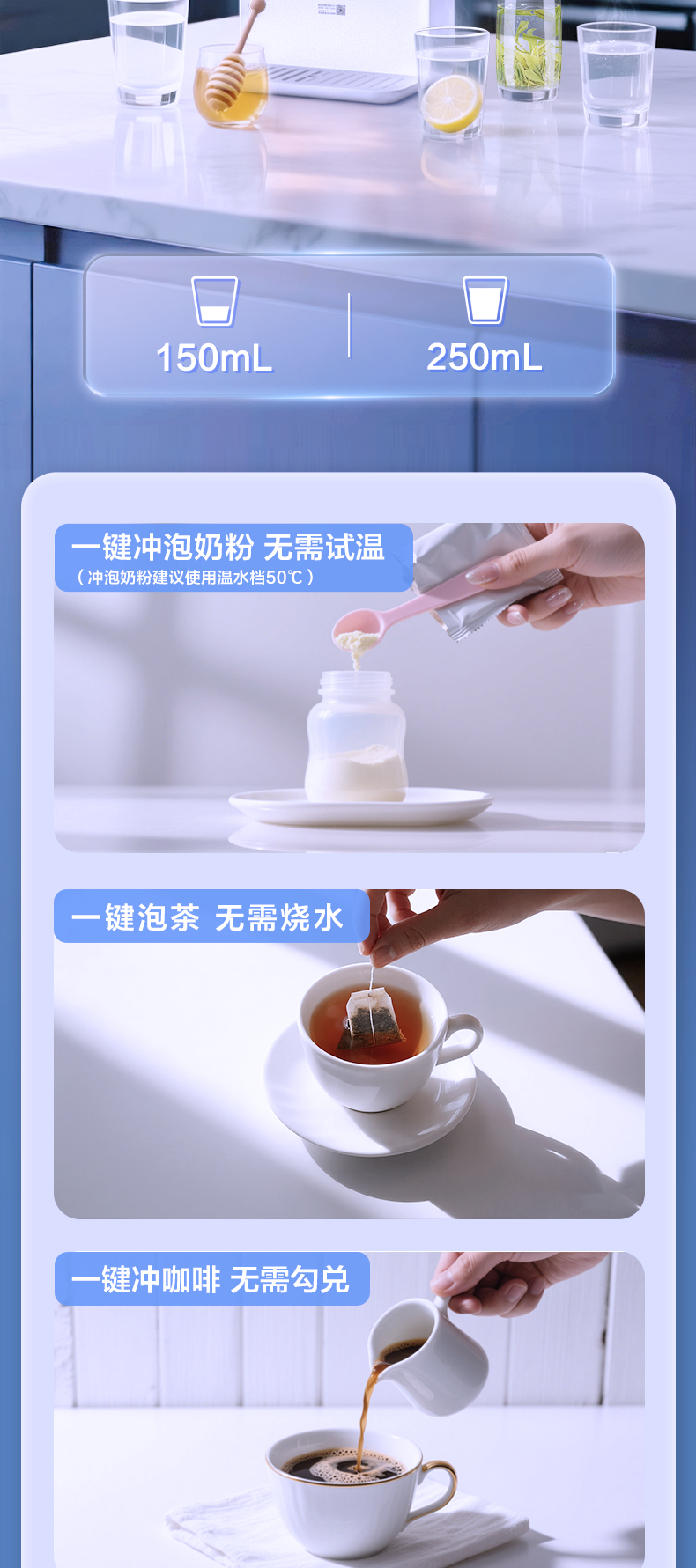 150mL

250mL

一键冲泡奶粉 无需试温
（冲泡奶粉建议使用温水档50℃）

一键泡茶 无需烧水

一键冲咖啡 无需勾兑