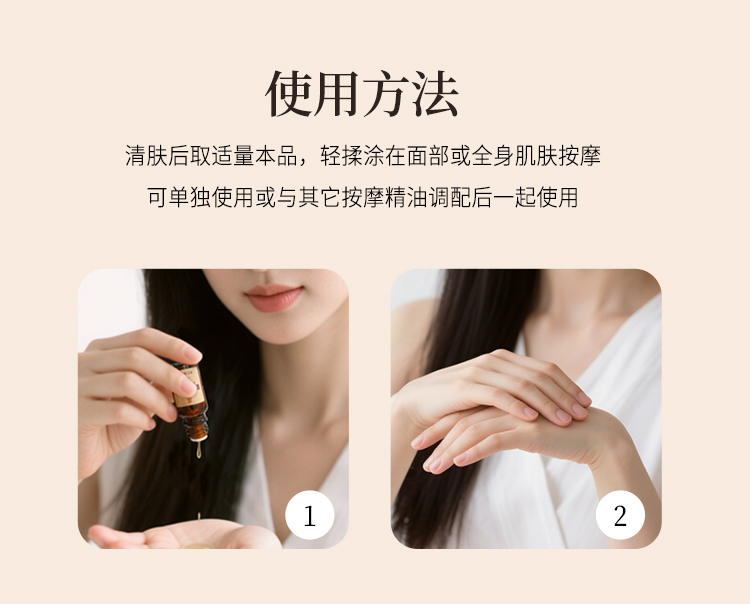 使用方法

清肤后取适量本品，轻揉涂在面部或全身肌肤按摩
可单独使用或与其它按摩精油调配后一起使用

1

2