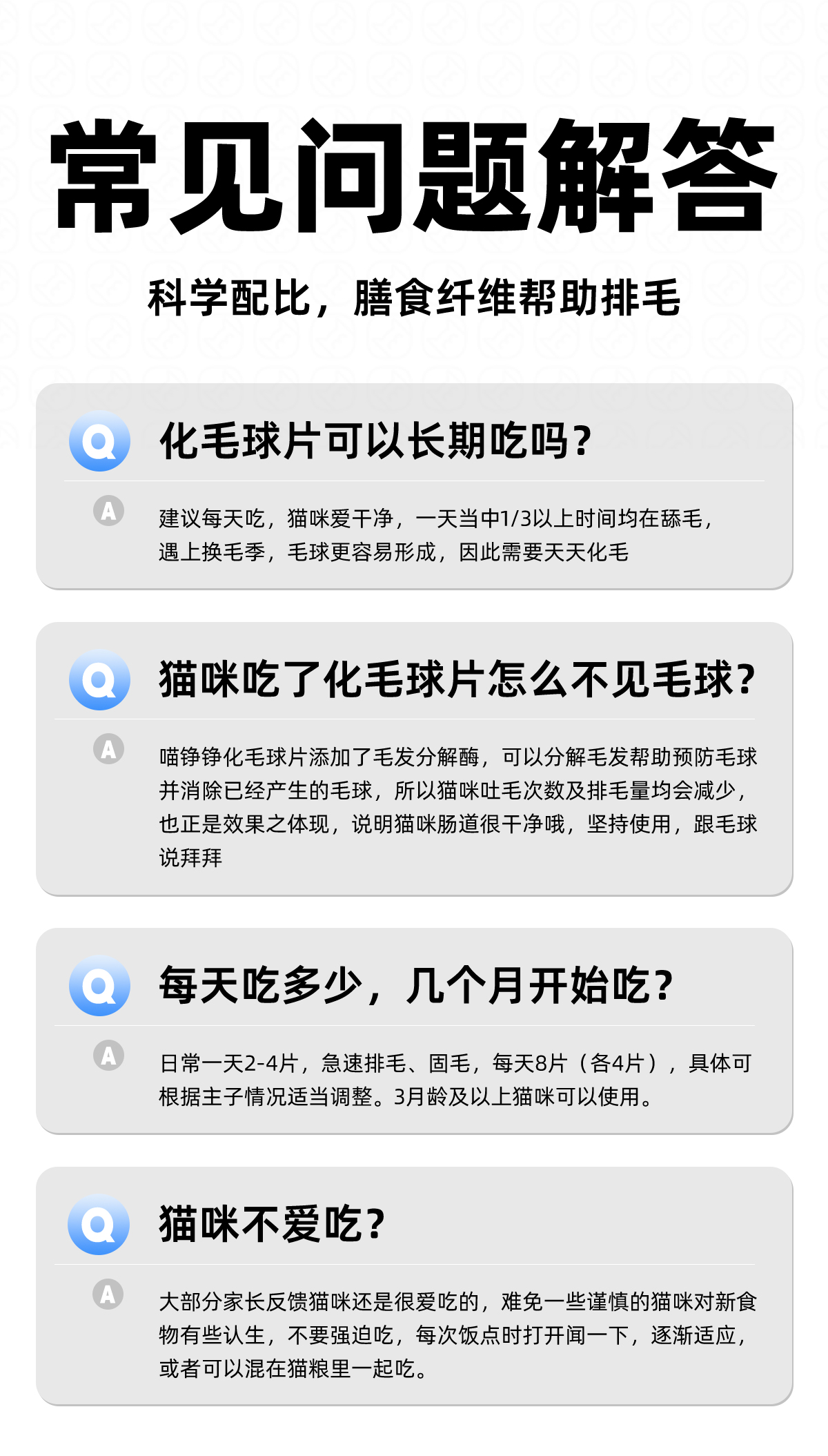 常见问题解答

科学配比，膳食纤维帮助排毛

Q

化毛球片可以长期吃吗？

A

建议每天吃，猫咪爱干净，一天当中1/3以上时间均在舔毛，遇上换毛季，毛球更容易形成，因此需要天天化毛

Q

猫咪吃了化毛球片怎么不见毛球？

A

喵铮铮化毛球片添加了毛发分解酶，可以分解毛发帮助预防毛球并消除已经产生的毛球，所以猫咪吐毛次数及排毛量均会减少，也正是效果之体现，说明猫咪肠道很干净哦，坚持使用，跟毛球说拜拜

Q

每天吃多少，几个月开始吃？

A

日常一天2-4片，急速排毛、固毛，每天8片（各4片），具体可根据主子情况适当调整。3月龄及以上猫咪可以使用。

Q

猫咪不爱吃？

A

大部分家长反馈猫咪还是很爱吃的，难免一些谨慎的猫咪对新食物有些认生，不要强迫吃，每次饭点时打开闻一下，逐渐适应，或者可以混在猫粮里一起吃。