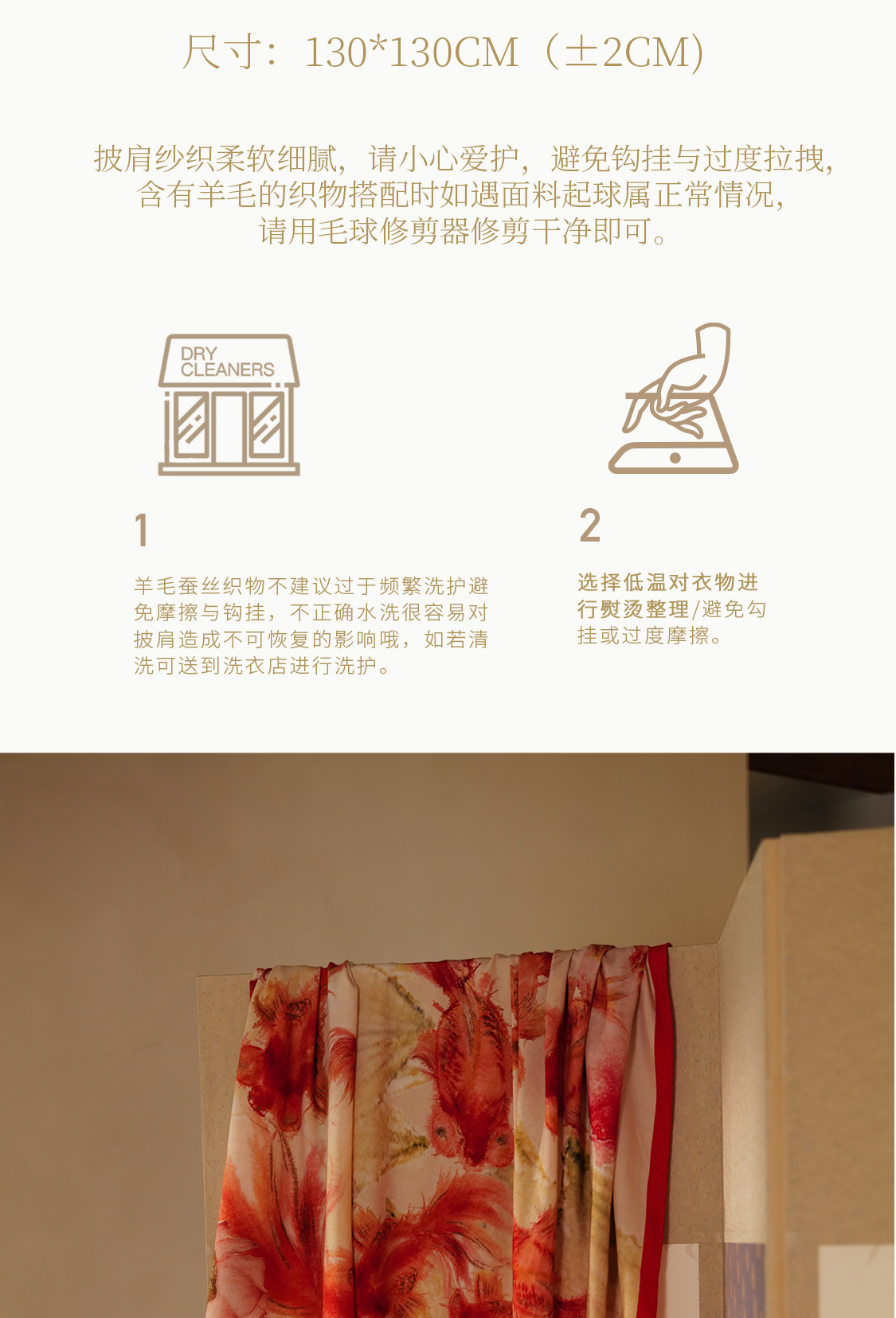 尺寸：130*130CM（±2CM）

披肩纱织柔软细腻，请小心爱护，避免钩挂与过度拉拽，含有羊毛的织物搭配时如遇面料起球属正常情况，请用毛球修剪器修剪干净即可。

DRY CLEANERS

1

羊毛蚕丝织物不建议过于频繁洗护避免摩擦与钩挂，不正确水洗很容易对披肩造成不可恢复的影响哦，如若清洗可送到洗衣店进行洗护。

2

选择低温对衣物进行熨烫整理/避免勾挂或过度摩擦。