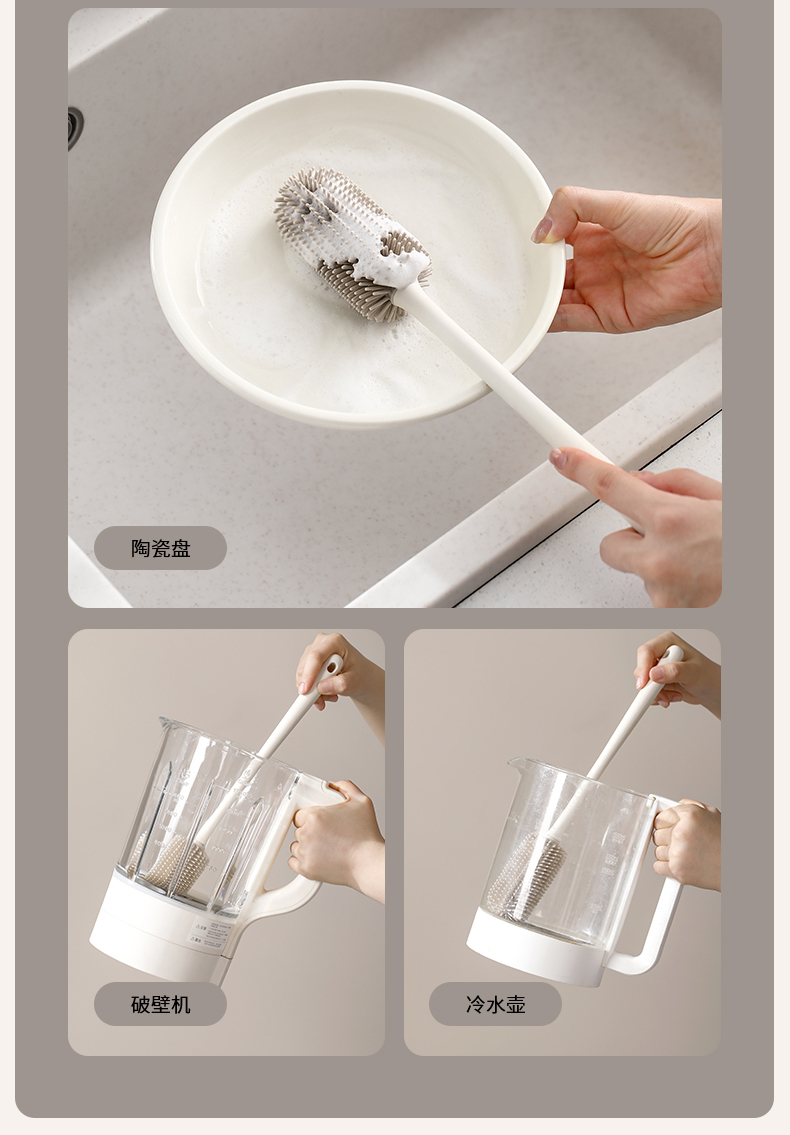 陶瓷盘

破壁机

冷水壶