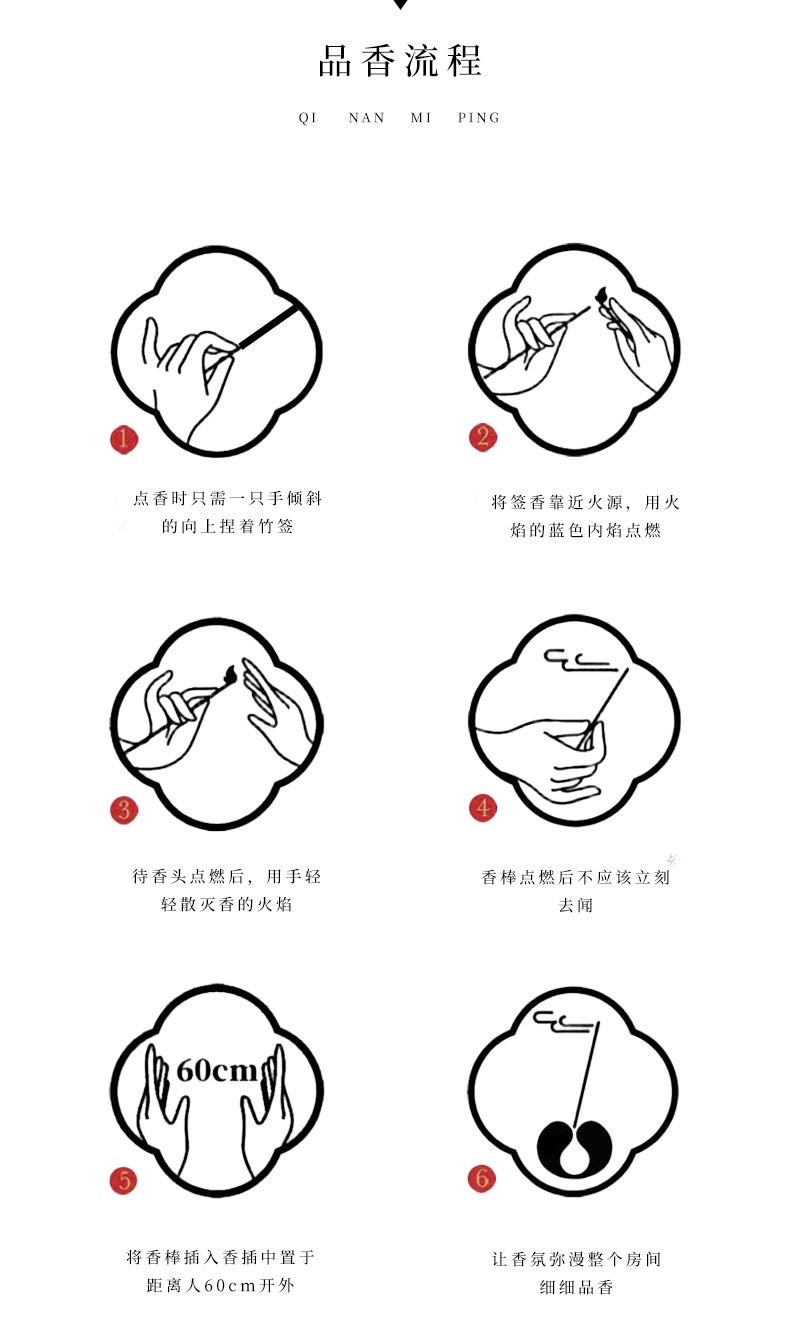 品香流程

QI NAN MI PING

1

点香时只需一只手倾斜的向上捏着竹签

2

将签香靠近火源，用火焰的蓝色内焰点燃

3

待香头点燃后，用手轻轻散灭香的火焰

4

香棒点燃后不应该立刻去闻

60cm

5

将香棒插入香插中置于距离人60cm开外

6

让香氛弥漫整个房间细细品香