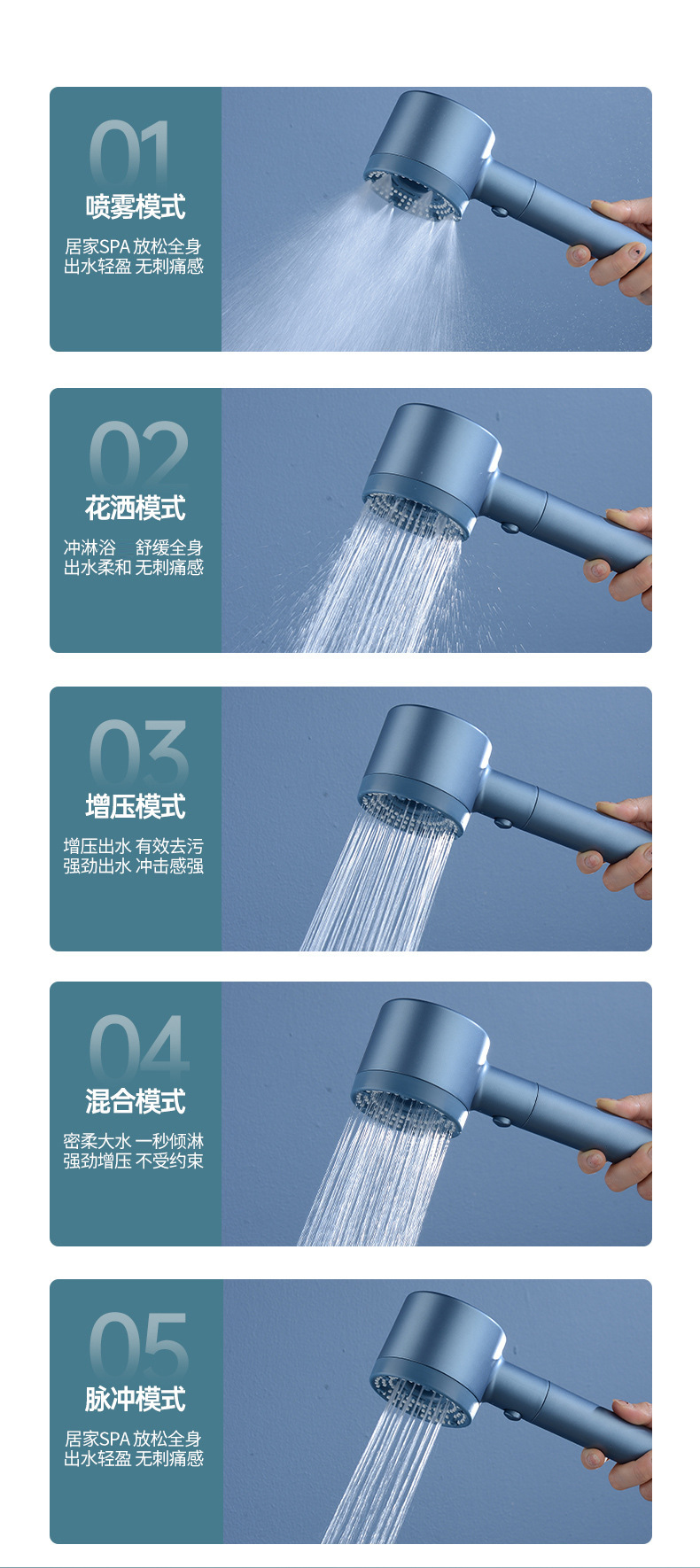 01
喷雾模式
居家SPA 放松全身
出水轻盈 无刺痛感

02
花洒模式
冲淋浴　舒缓全身
出水柔和 无刺痛感

03
增压模式
增压出水 有效去污
强劲出水 冲击感强

04
混合模式
密柔大水 一秒倾淋
强劲增压 不受约束

05
脉冲模式
居家SPA 放松全身
出水轻盈 无刺痛感