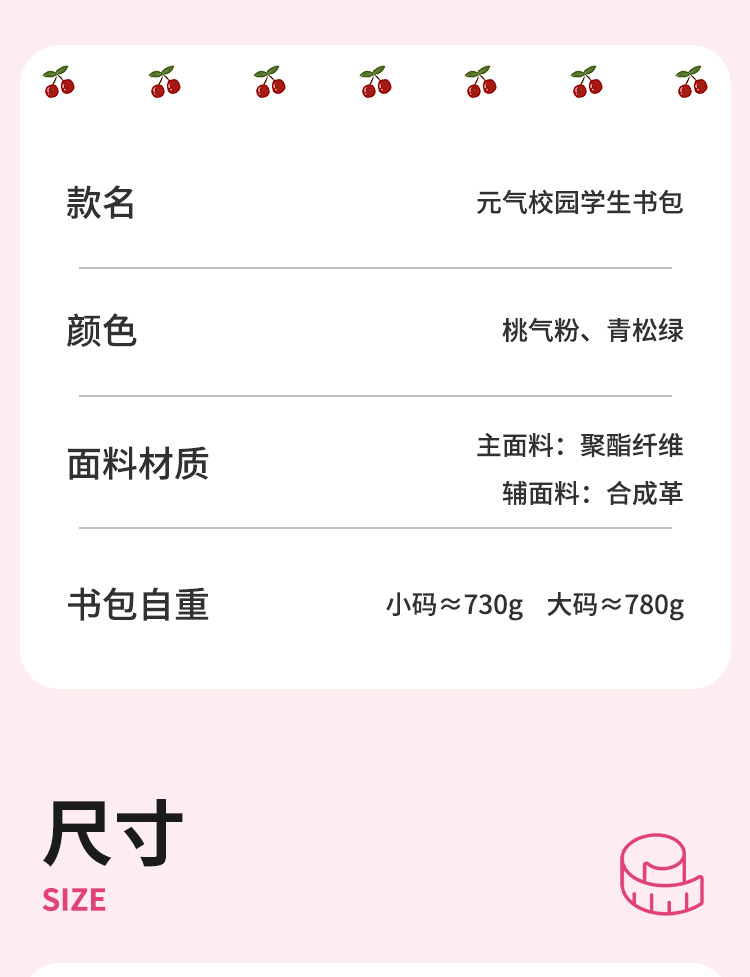 款名 元气校园学生书包

颜色 桃气粉、青松绿

面料材质 主面料：聚酯纤维
辅面料：合成革

书包自重 小码≈730g 大码≈780g

尺寸
SIZE