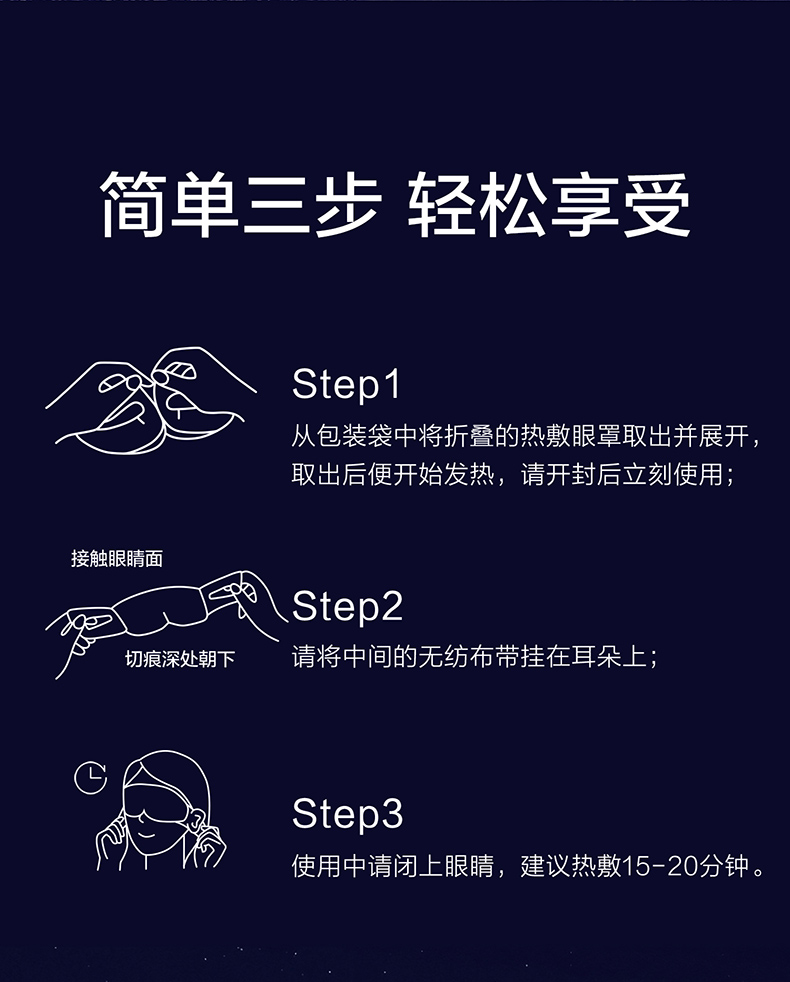 简单三步 轻松享受

Step1
从包装袋中将折叠的热敷眼罩取出并展开，取出后便开始发热，请开封后立刻使用；

接触眼睛面

切痕深处朝下

Step2
请将中间的无纺布带挂在耳朵上；

Step3
使用中请闭上眼睛，建议热敷15-20分钟。