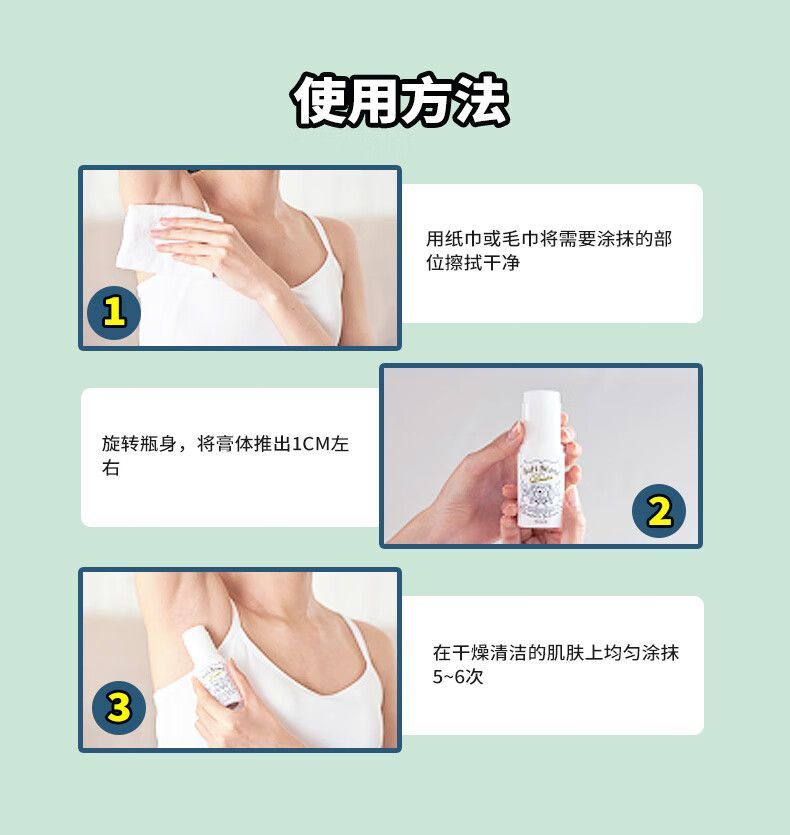 使用方法

1

用纸巾或毛巾将需要涂抹的部位擦拭干净

旋转瓶身，将膏体推出1CM左右

2

3

在干燥清洁的肌肤上均匀涂抹5~6次