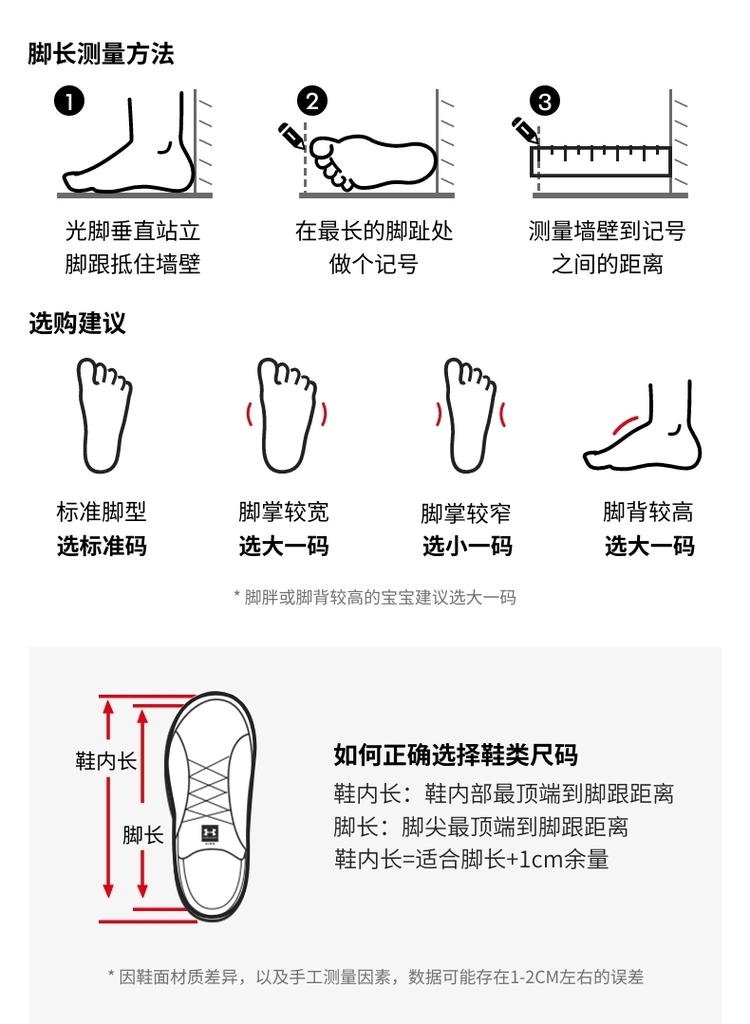 脚长测量方法

1
光脚垂直站立
脚跟抵住墙壁

2
在最长的脚趾处
做个记号

3
测量墙壁到记号
之间的距离

选购建议

标准脚型
选标准码

脚掌较宽
选大一码

脚掌较窄
选小一码

脚背较高
选大一码

* 脚胖或脚背较高的宝宝建议选大一码

鞋内长
脚长

如何正确选择鞋类尺码
鞋内长：鞋内部最顶端到脚跟距离
脚长：脚尖最顶端到脚跟距离
鞋内长=适合脚长+1cm余量

* 因鞋面材质差异，以及手工测量因素，数据可能存在1-2CM左右的误差