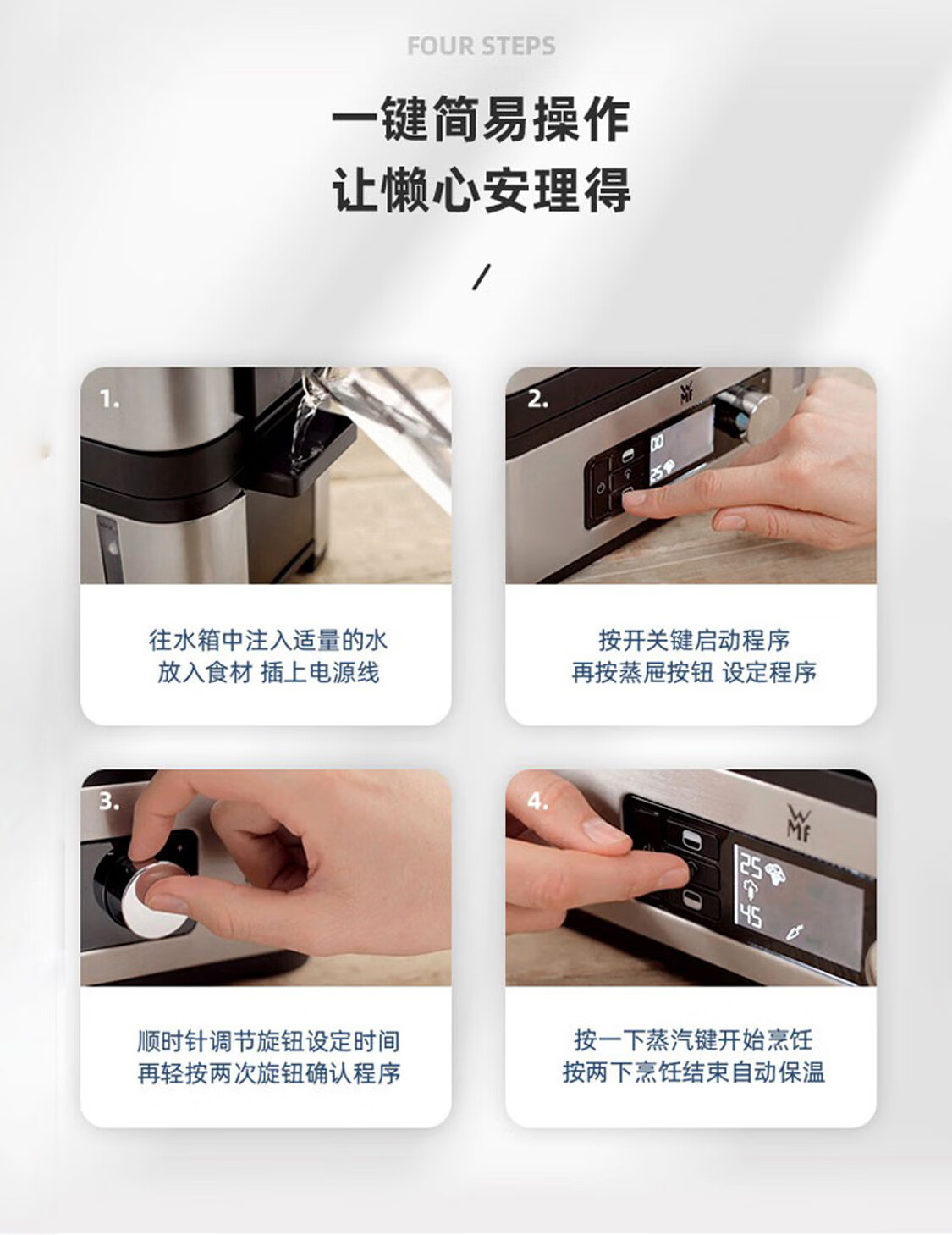 FOUR STEPS

一键简易操作
让懒心安理得

/

1.

往水箱中注入适量的水
放入食材 插上电源线

2.

WMF

25

按开关键启动程序
再按蒸屉按钮 设定程序

3.

顺时针调节旋钮设定时间
再轻按两次旋钮确认程序

4.

WMF

25

45

按一下蒸汽键开始烹饪
按两下烹饪结束自动保温