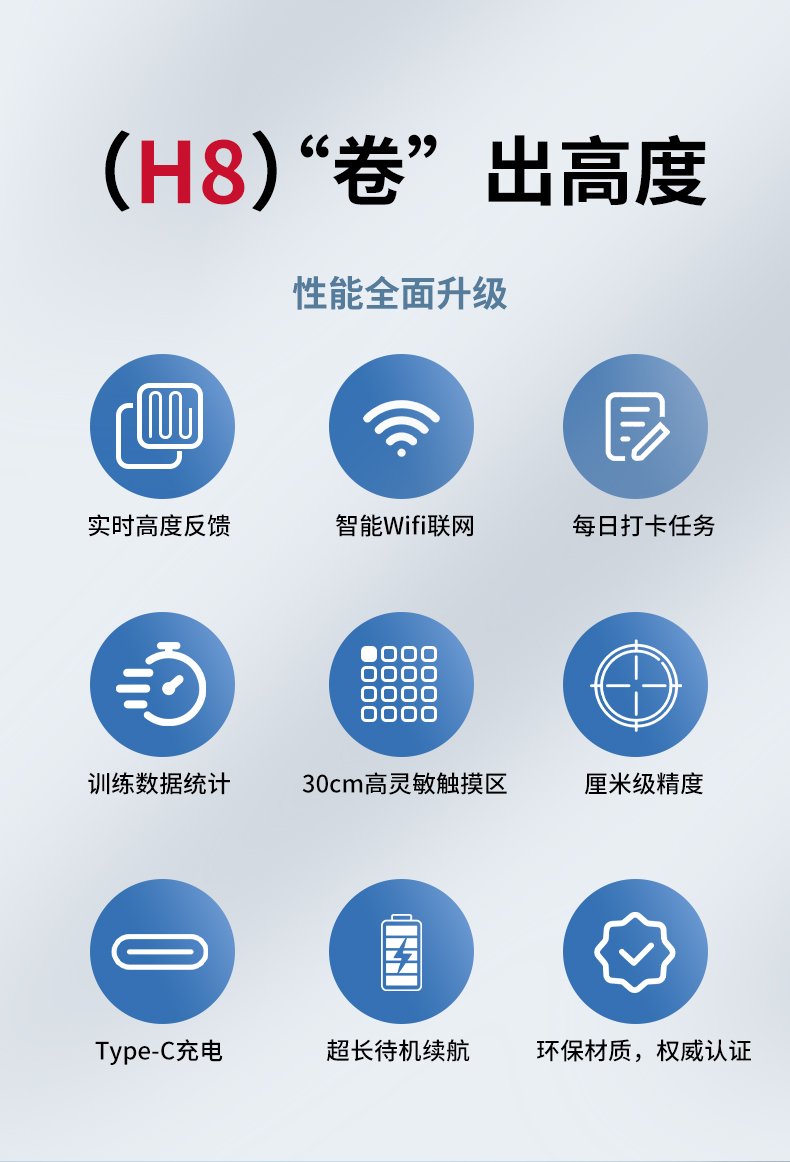 （H8）“卷”出高度

性能全面升级

实时高度反馈

智能Wifi联网

每日打卡任务

训练数据统计

30cm高灵敏触摸区

厘米级精度

Type-C充电

超长待机续航

环保材质，权威认证