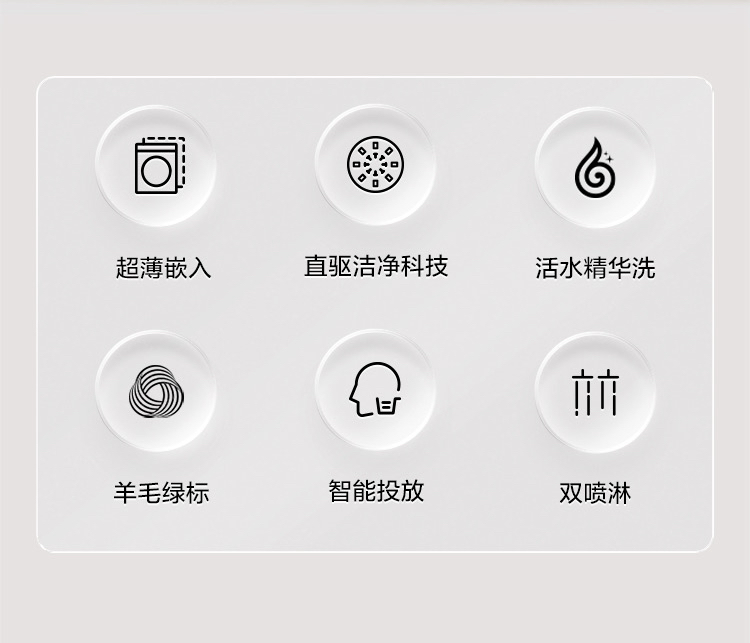 超薄嵌入

直驱洁净科技

活水精华洗

羊毛绿标

智能投放

双喷淋