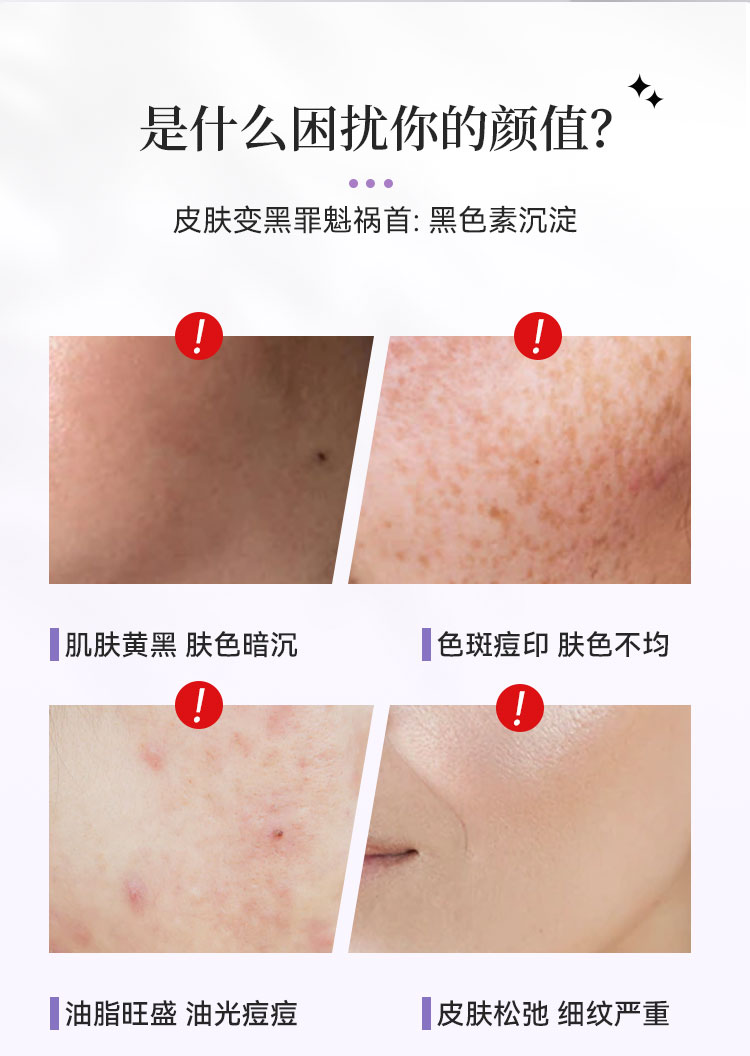 是什么困扰你的颜值?

皮肤变黑罪魁祸首: 黑色素沉淀

!

!

肌肤黄黑 肤色暗沉

色斑痘印 肤色不均

!

!

油脂旺盛 油光痘痘

皮肤松弛 细纹严重